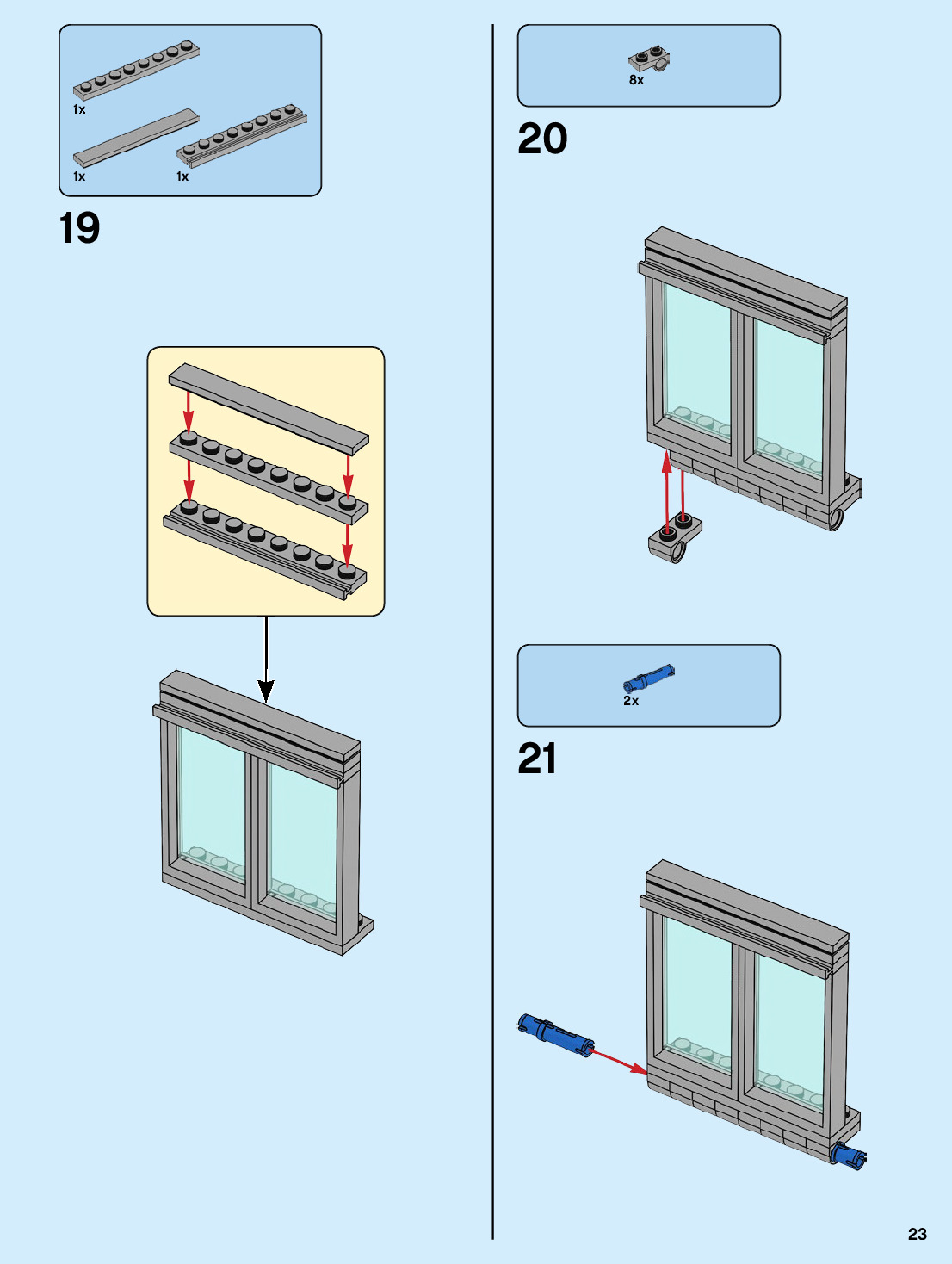 1x

1x

1x

19

8x

20

2x

21

23