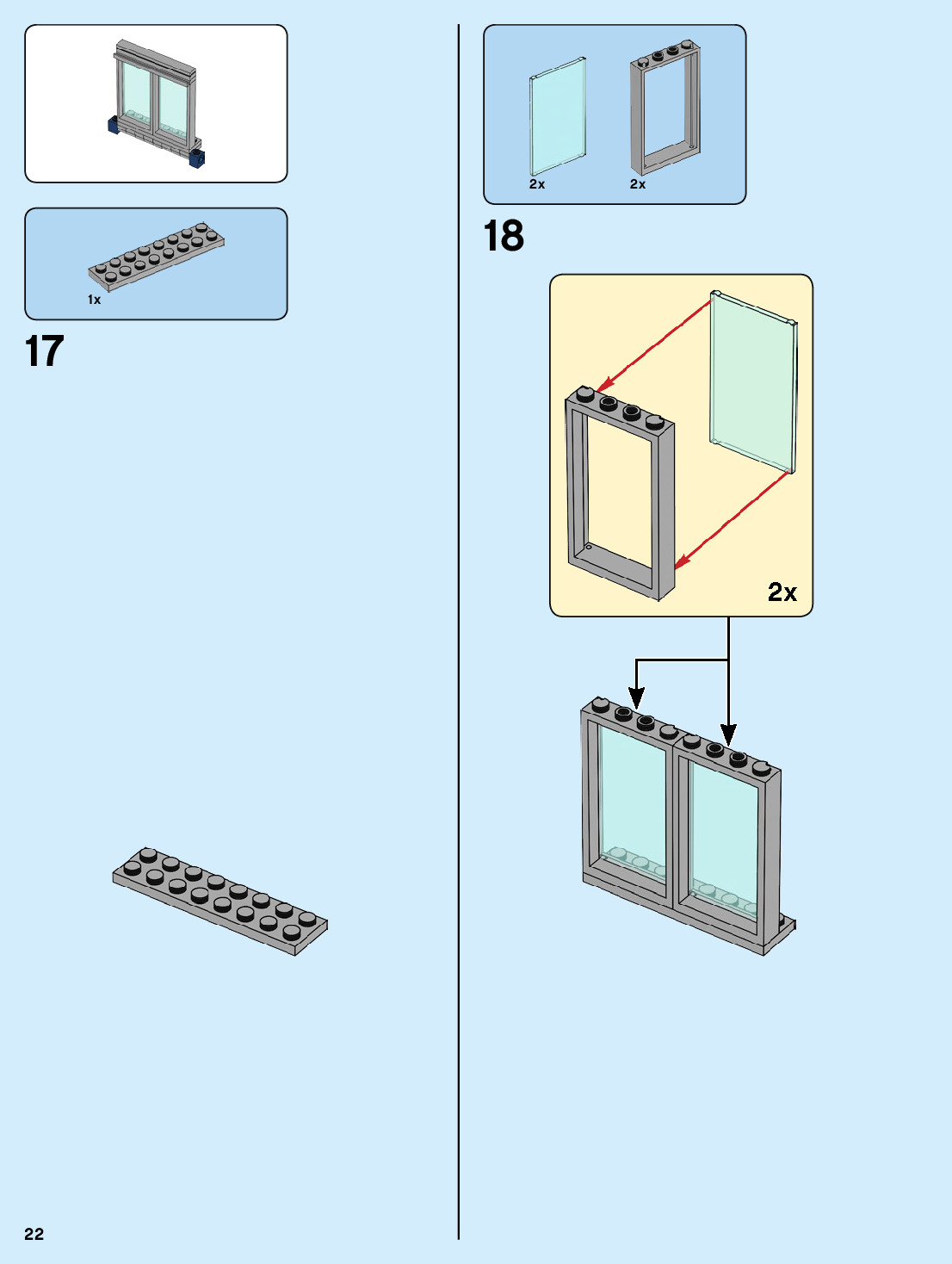 1x

17

2x 2x

18

2x

22