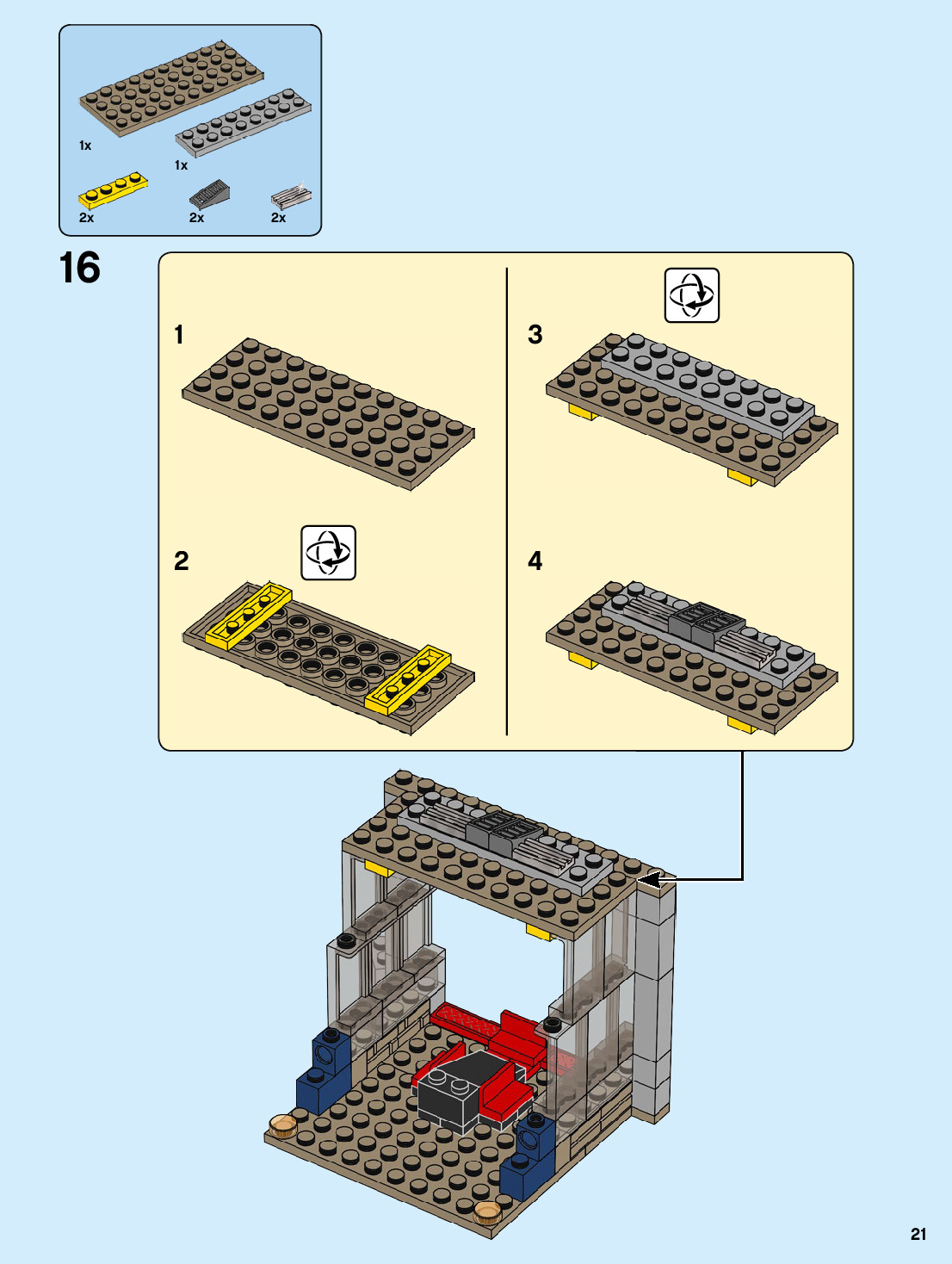 1x

1x

2x

2x

2x

16

1

2

3

4

21