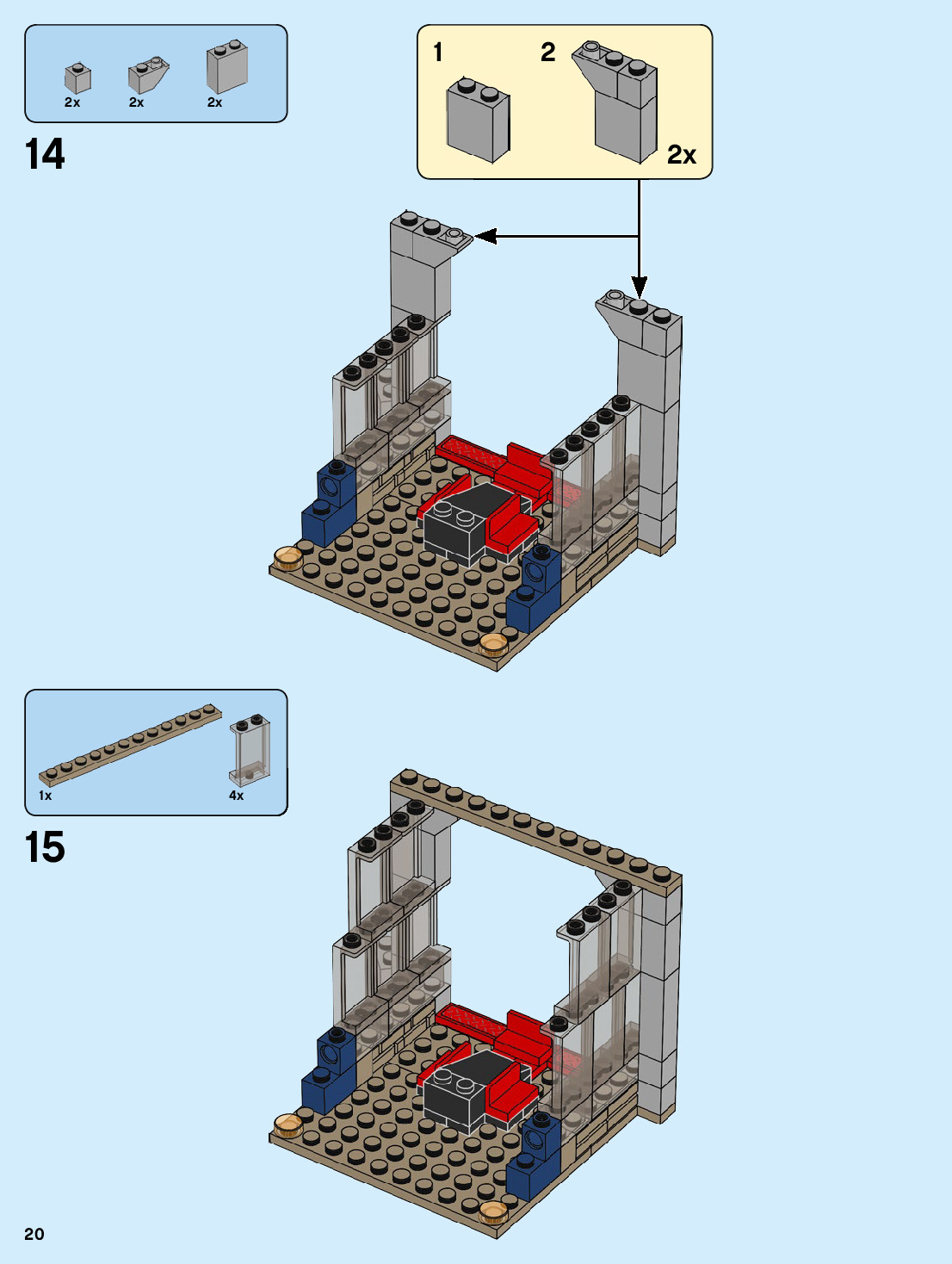 2x 2x 2x

14

1 2

2x

1x 4x

15

20