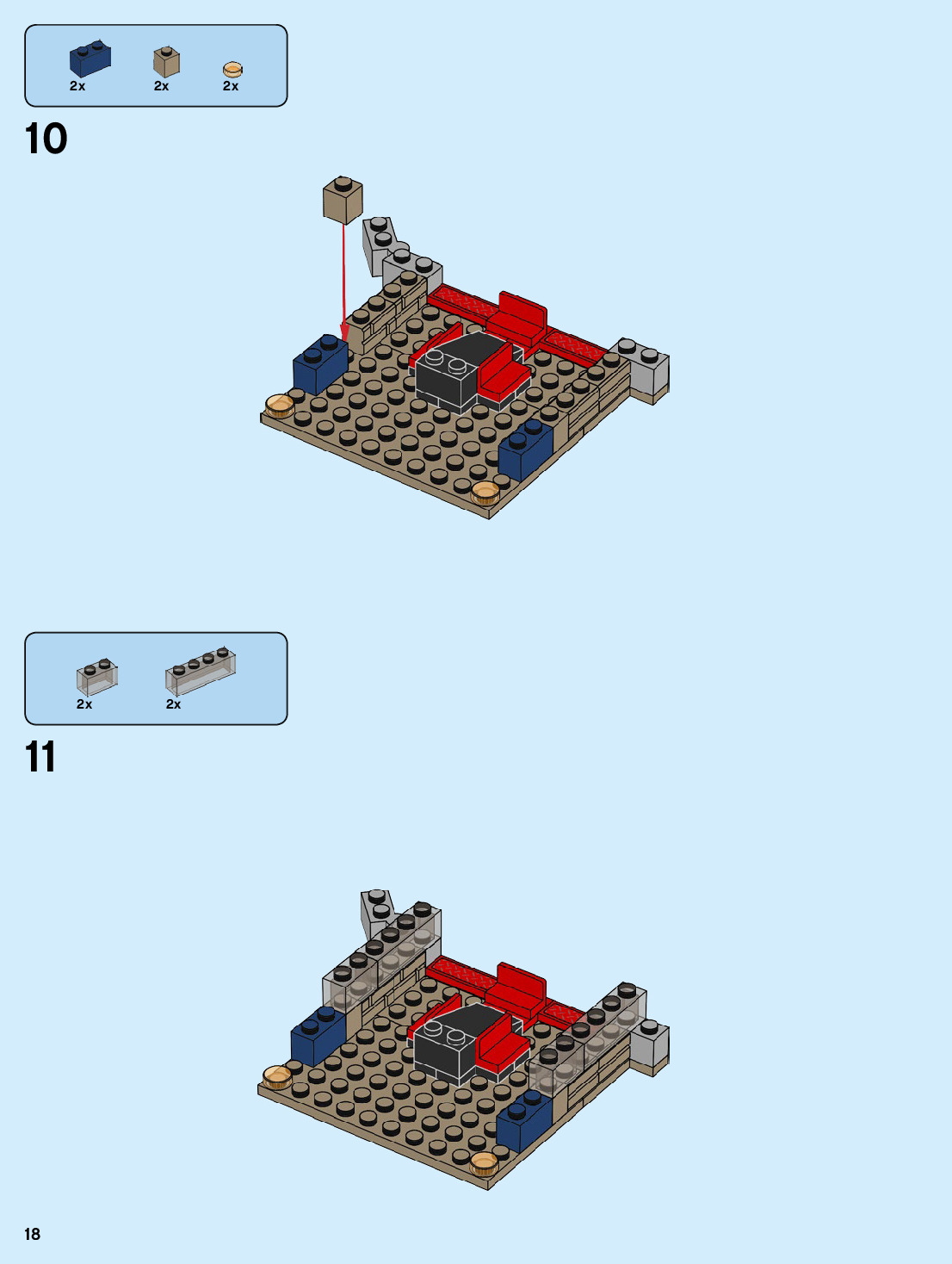 2x 2x 2x

10

2x 2x

11

18