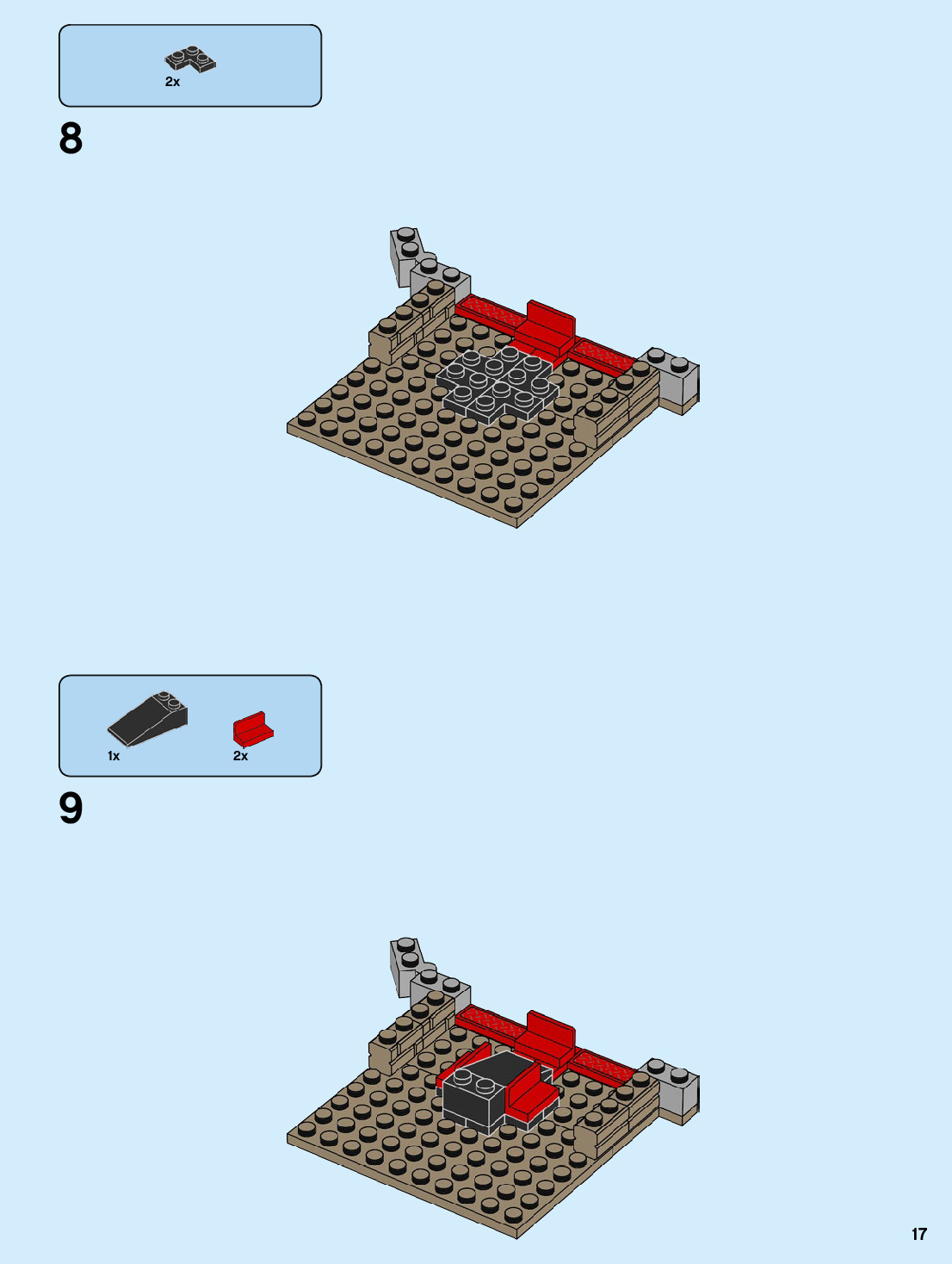 2x

8

1x

2x

9

17