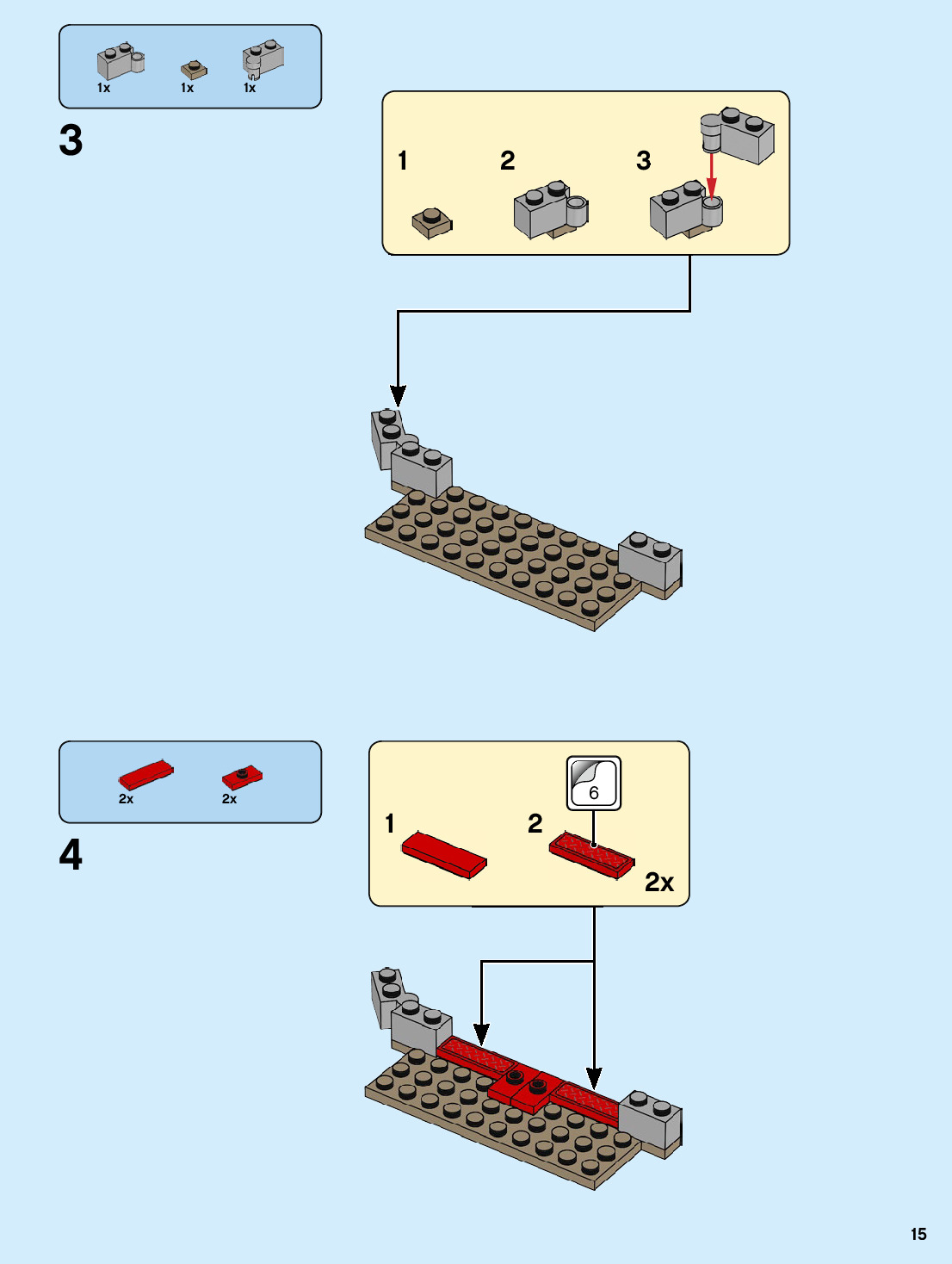 1x 1x 1x

3

1 2 3

2x 2x

4

1 2

6

2x

15