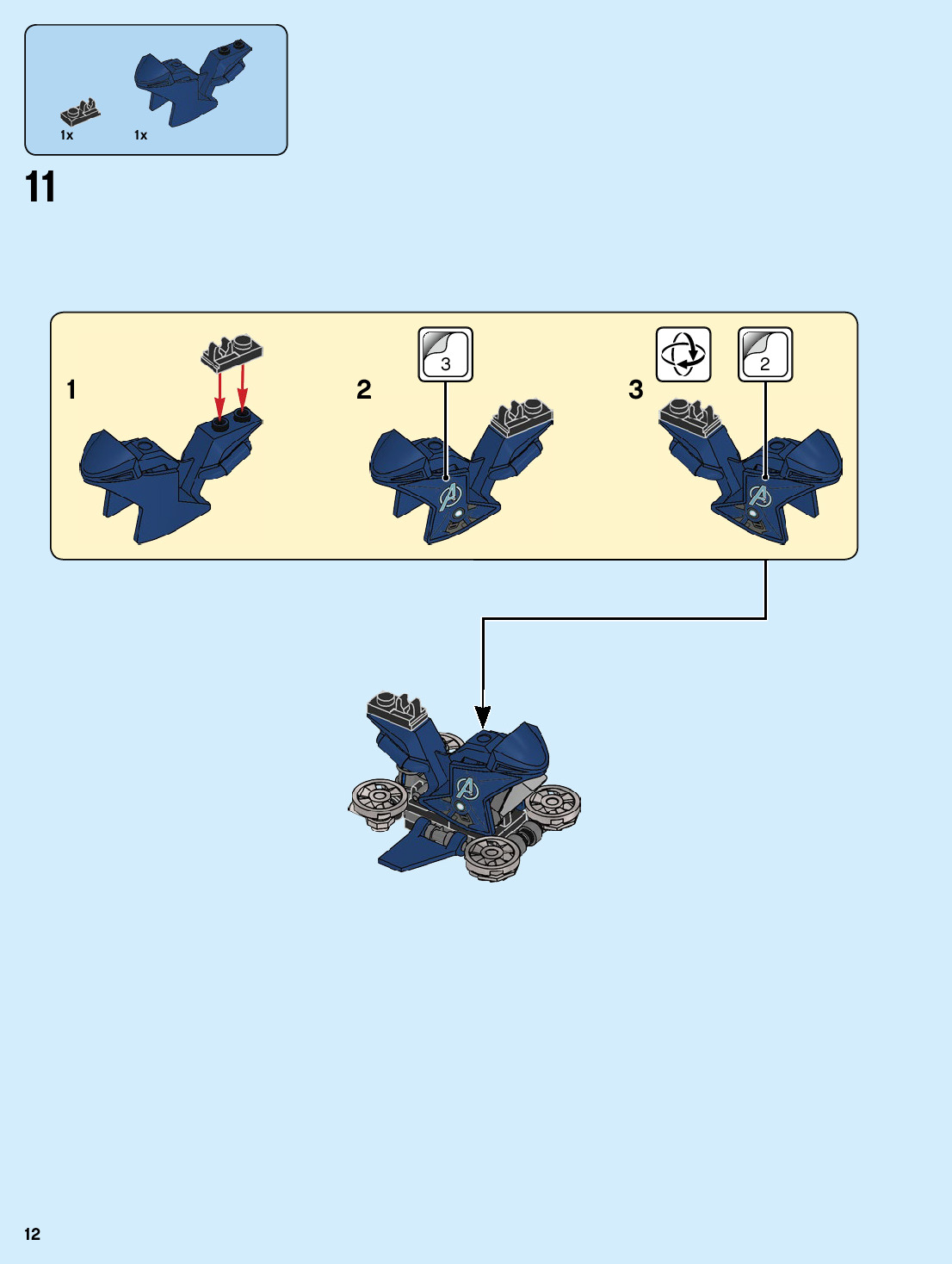 1x 1x

11

1

2

3

3

2

12