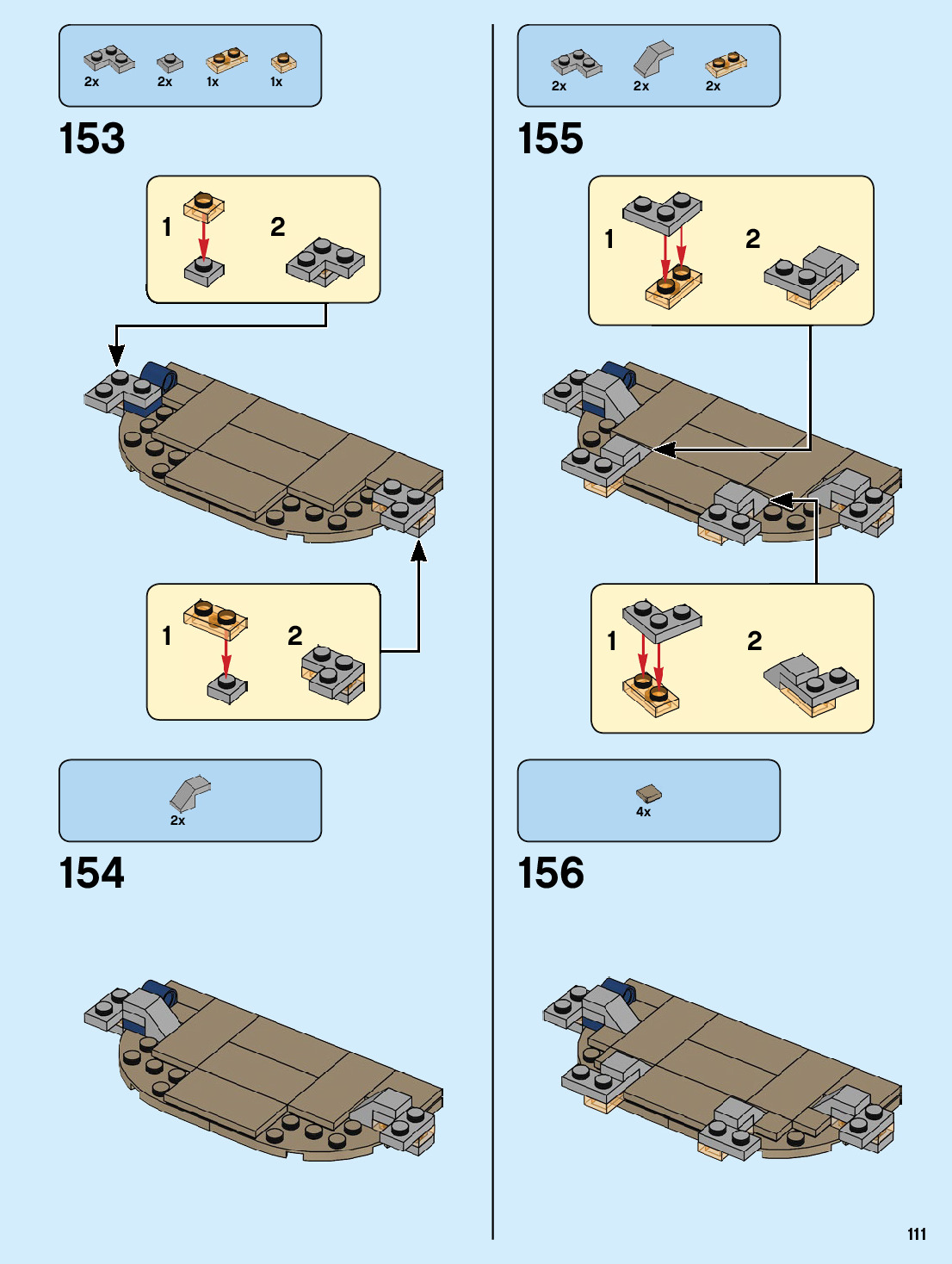 2x 2x 1x 1x

153

1 2

1 2

2x

154

2x 2x 2x

155

1 2

1 2

4x

156

111