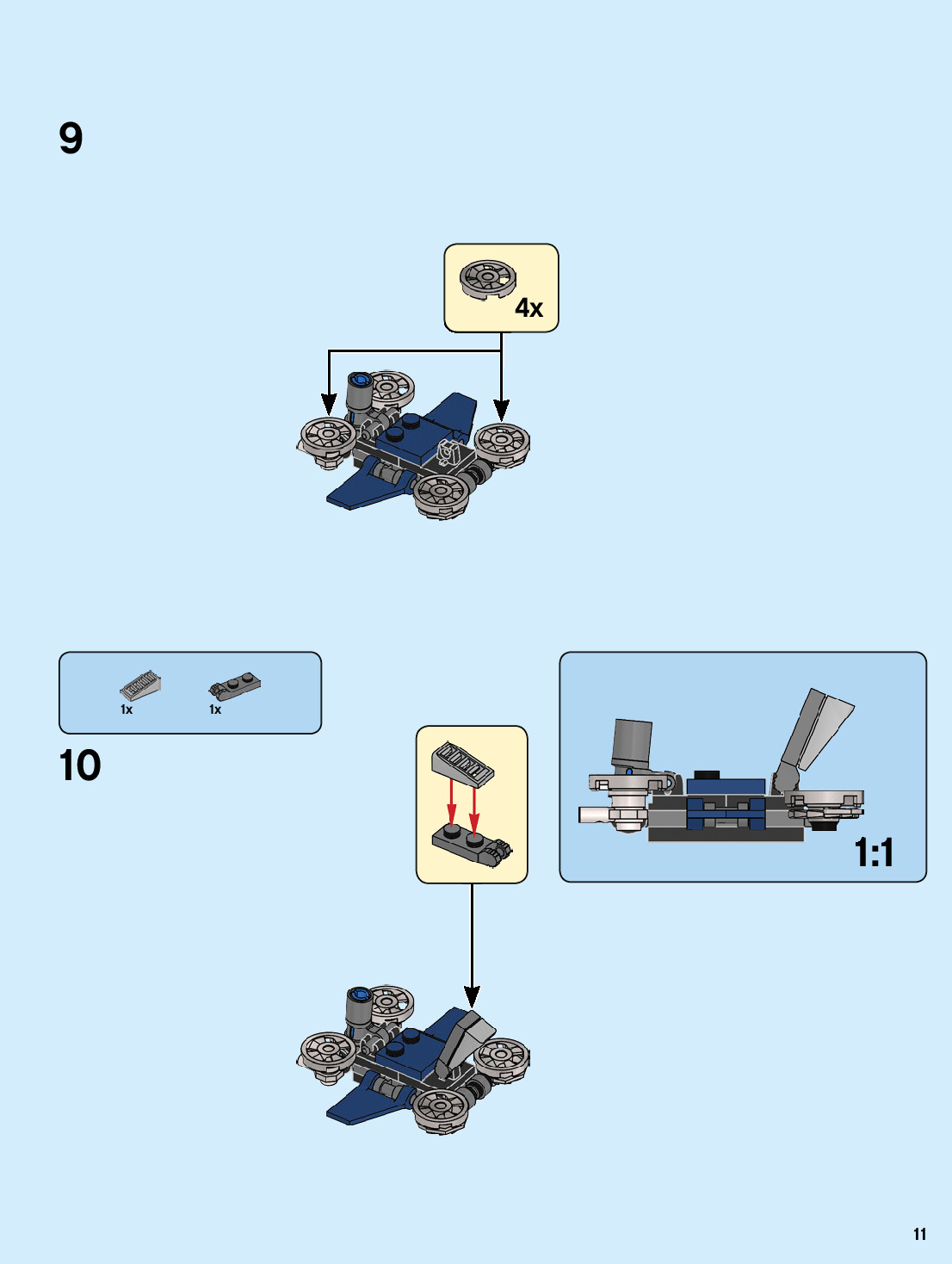 9

4x

1x

1x

10

1:1

11