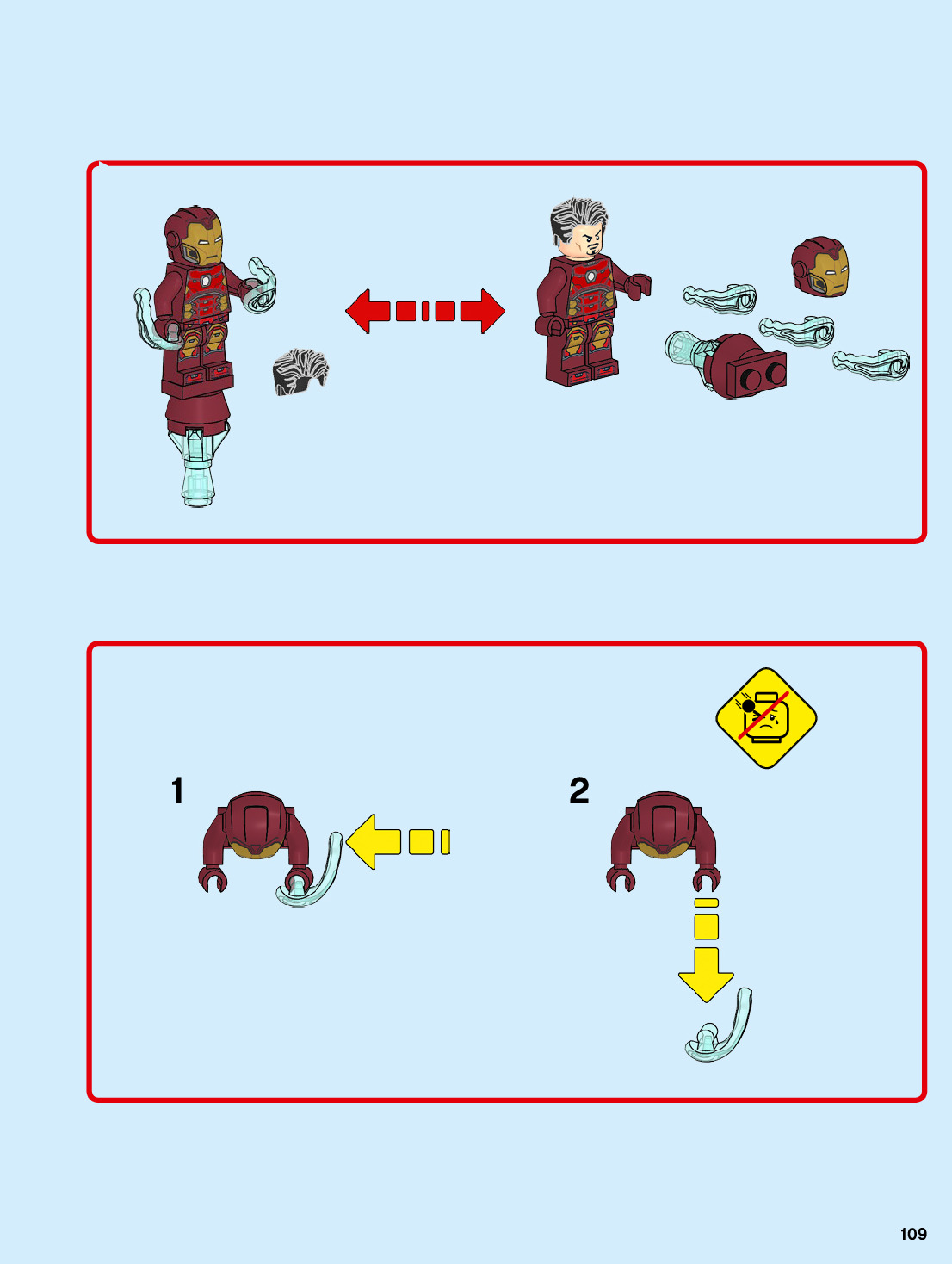 1

2

109