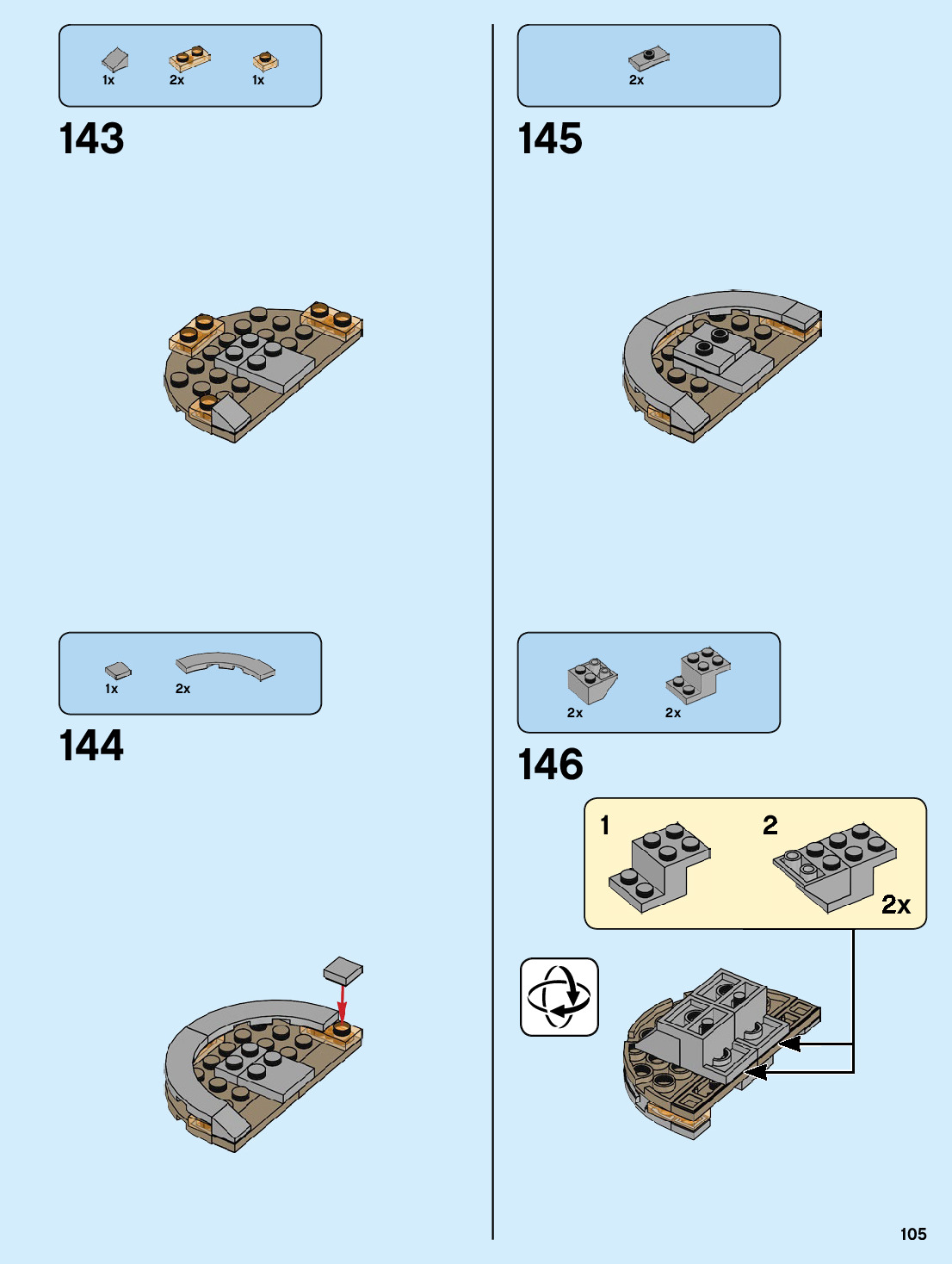 1x 2x 1x

143

1x 2x

144

2x

145

2x 2x

146

1

2

2x

105