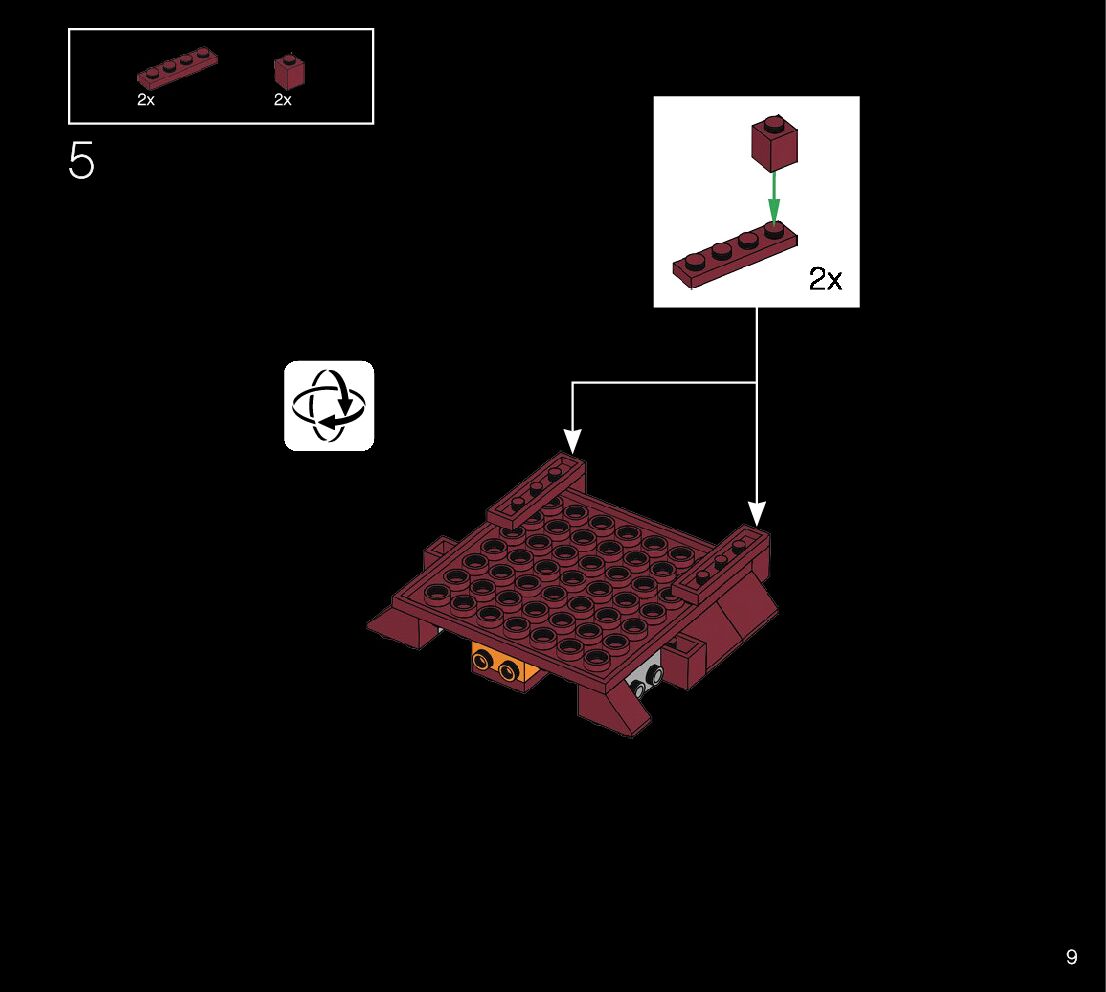 2x 2x

5

2x

9