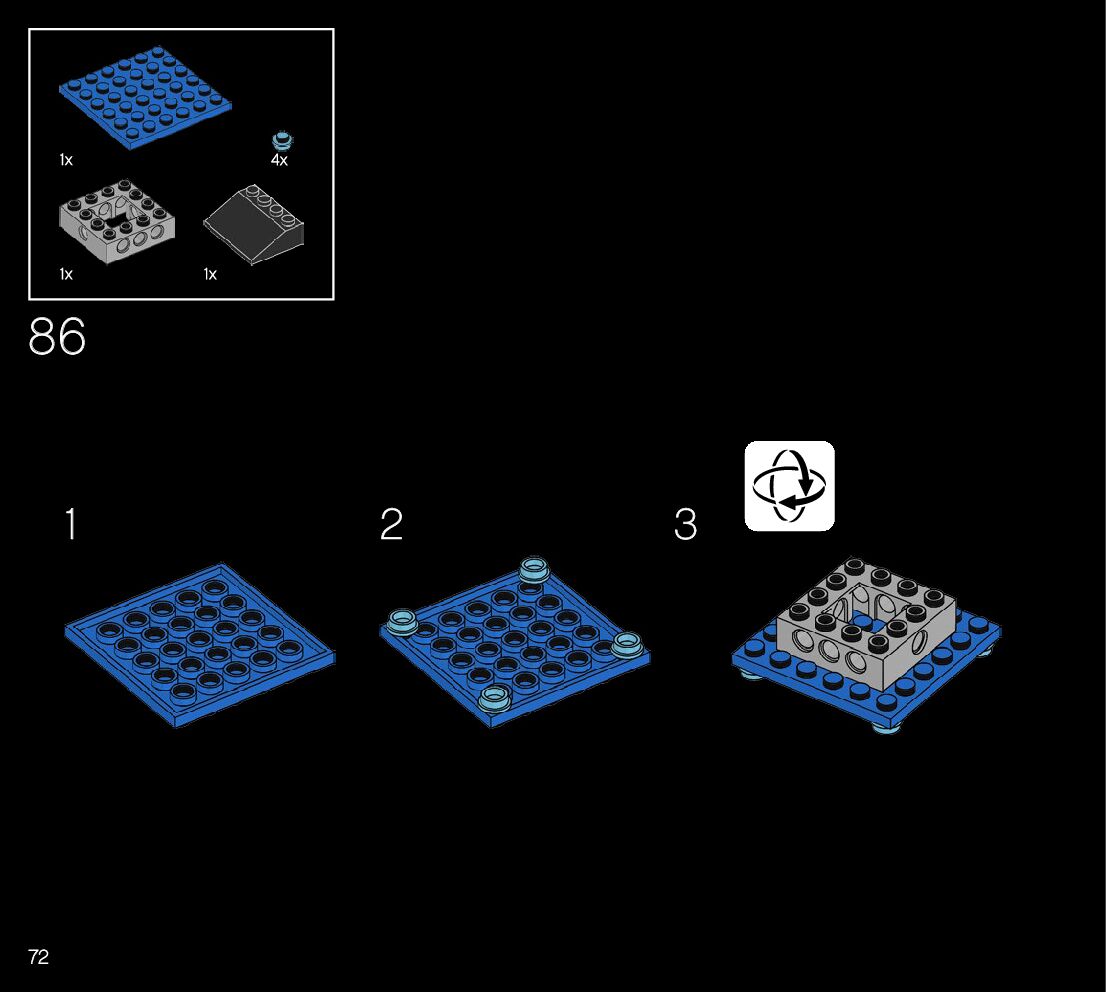 1x

4x

1x

1x

86

1

2

3

72