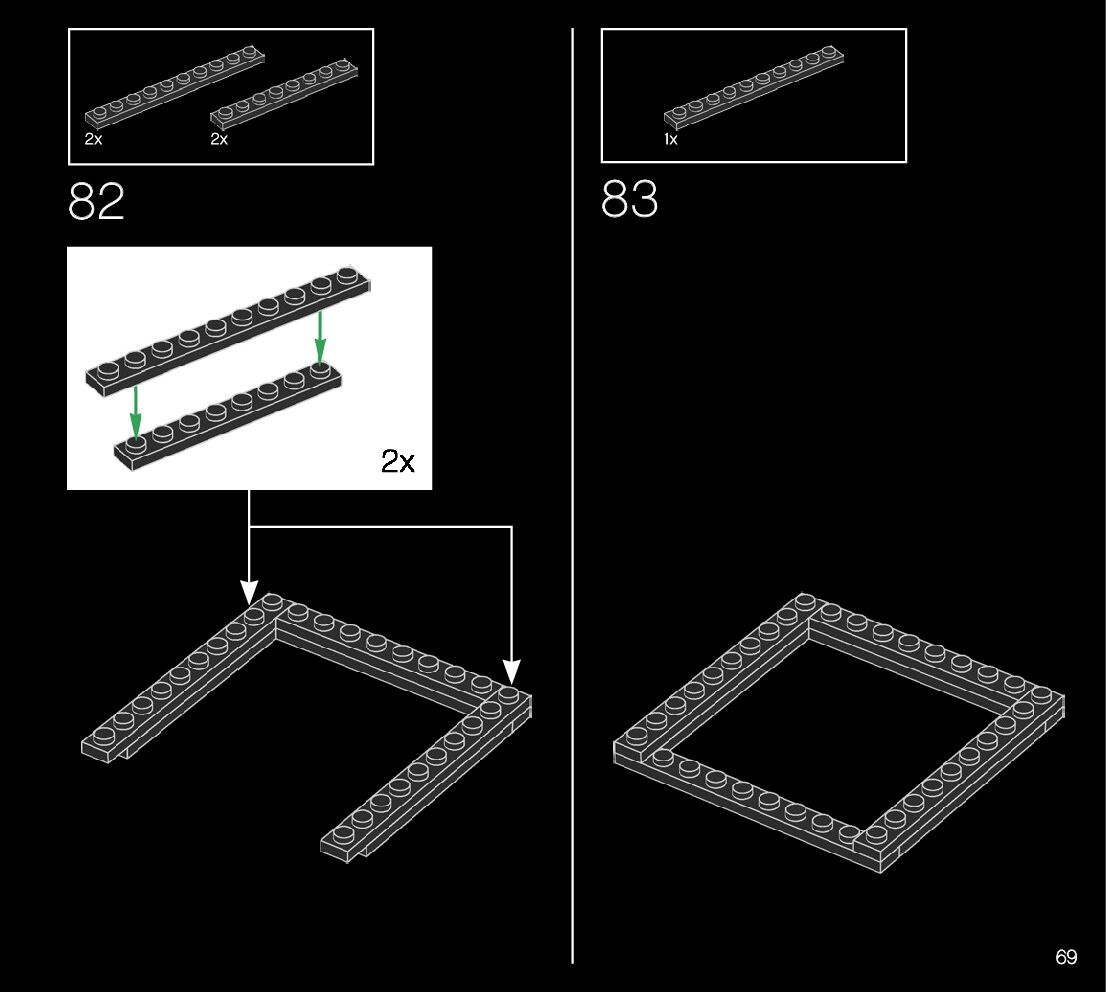 2x
2x
82
2x
1x
83
69