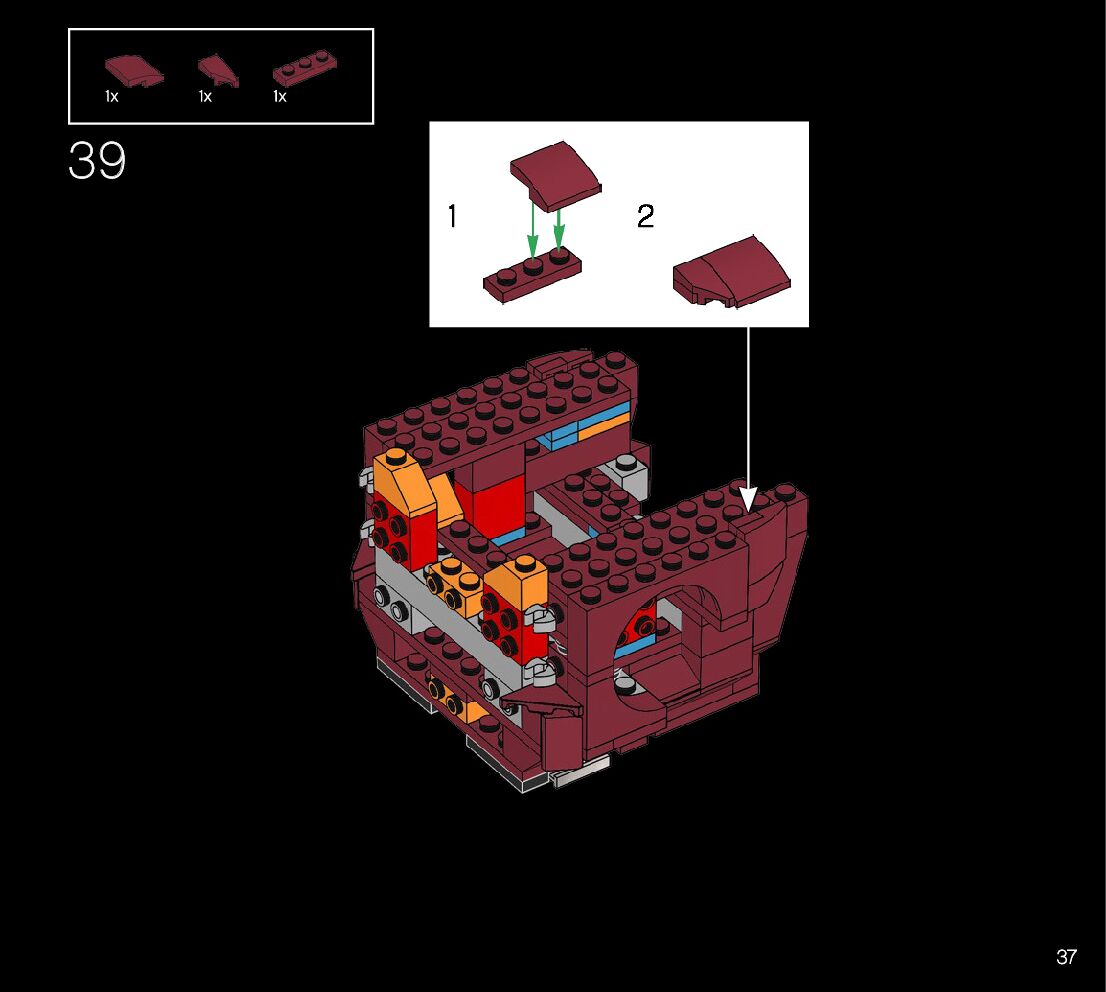 1x 1x 1x

39

1

2

37