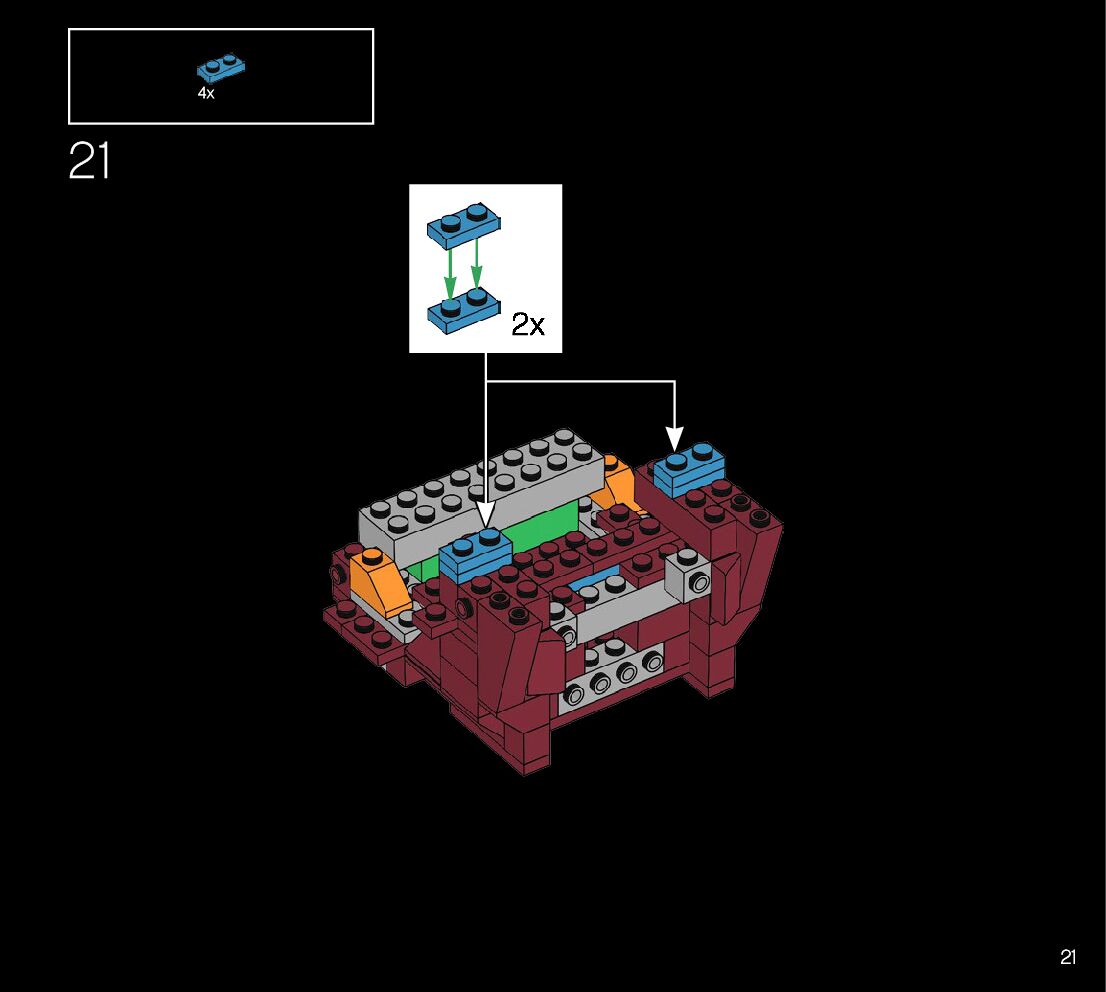 4x

21

2x

21