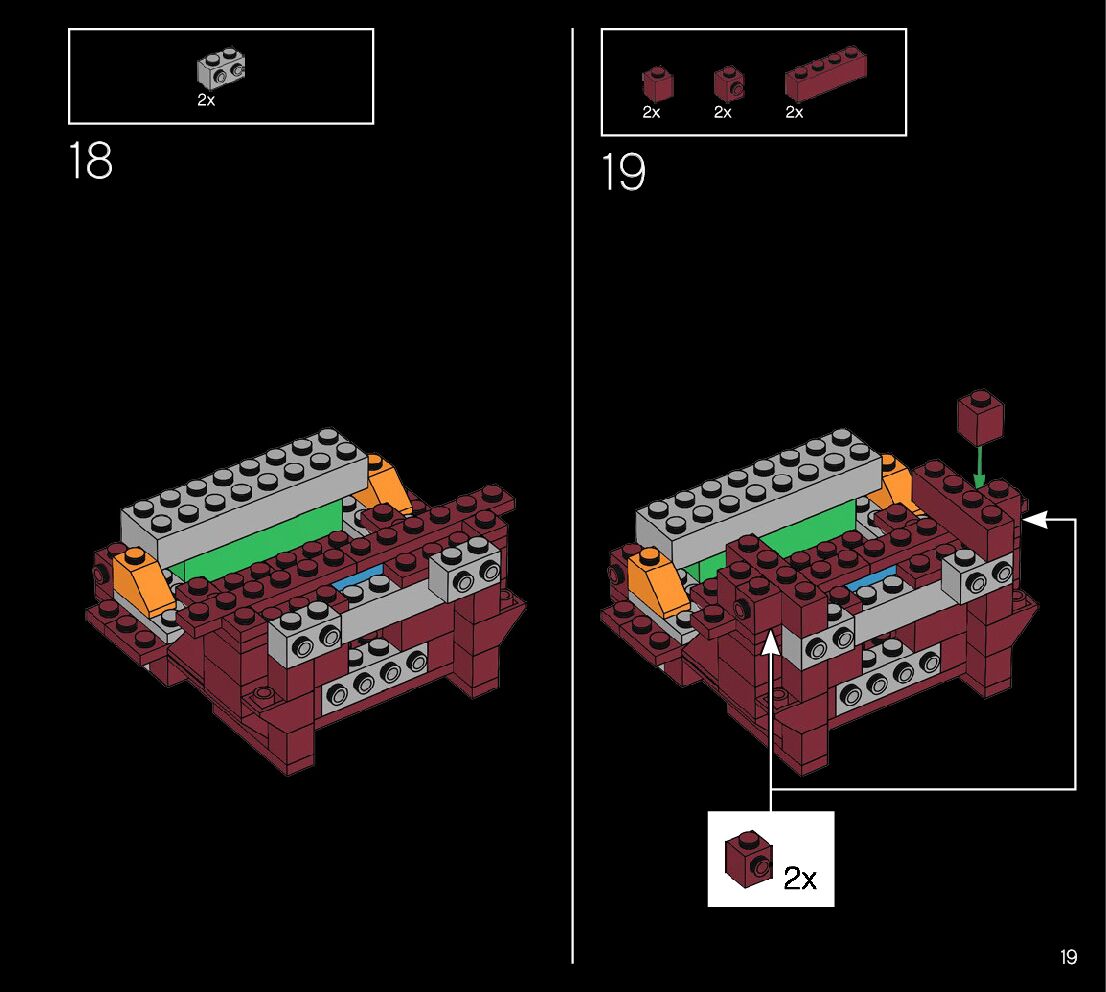 2x

18

2x 2x 2x

19

2x

19