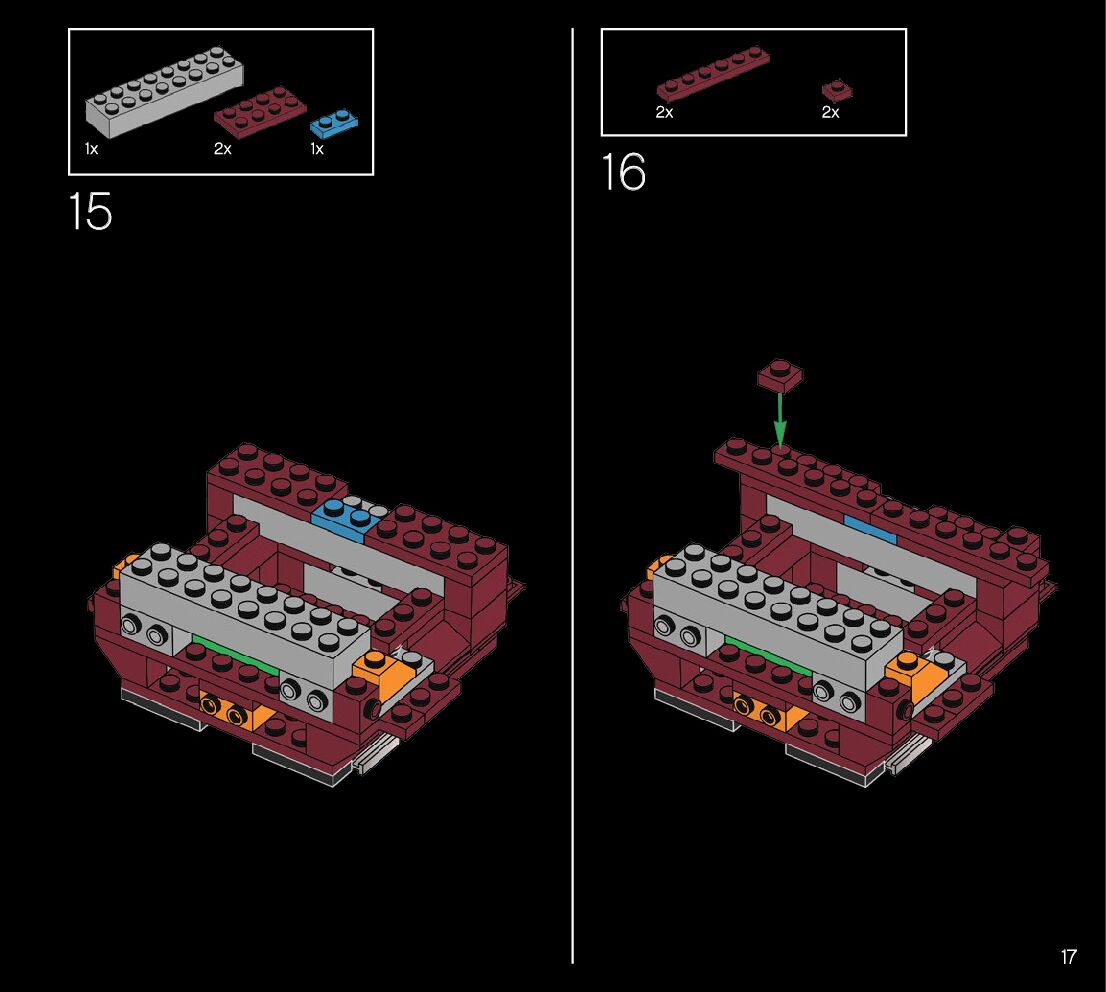 1x 2x 1x

15

2x 2x

16

17