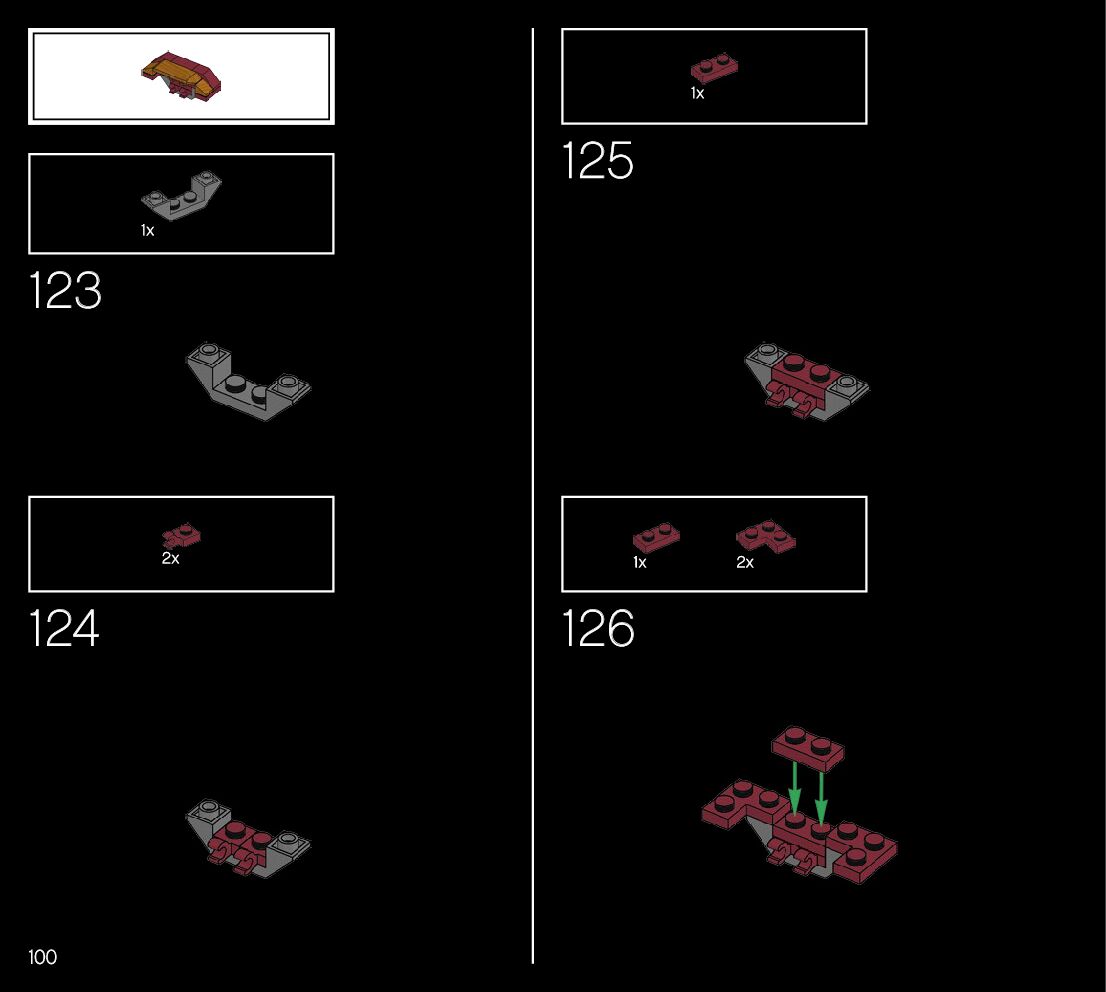 1x

123

2x

124

100

1x

125

1x

2x

126