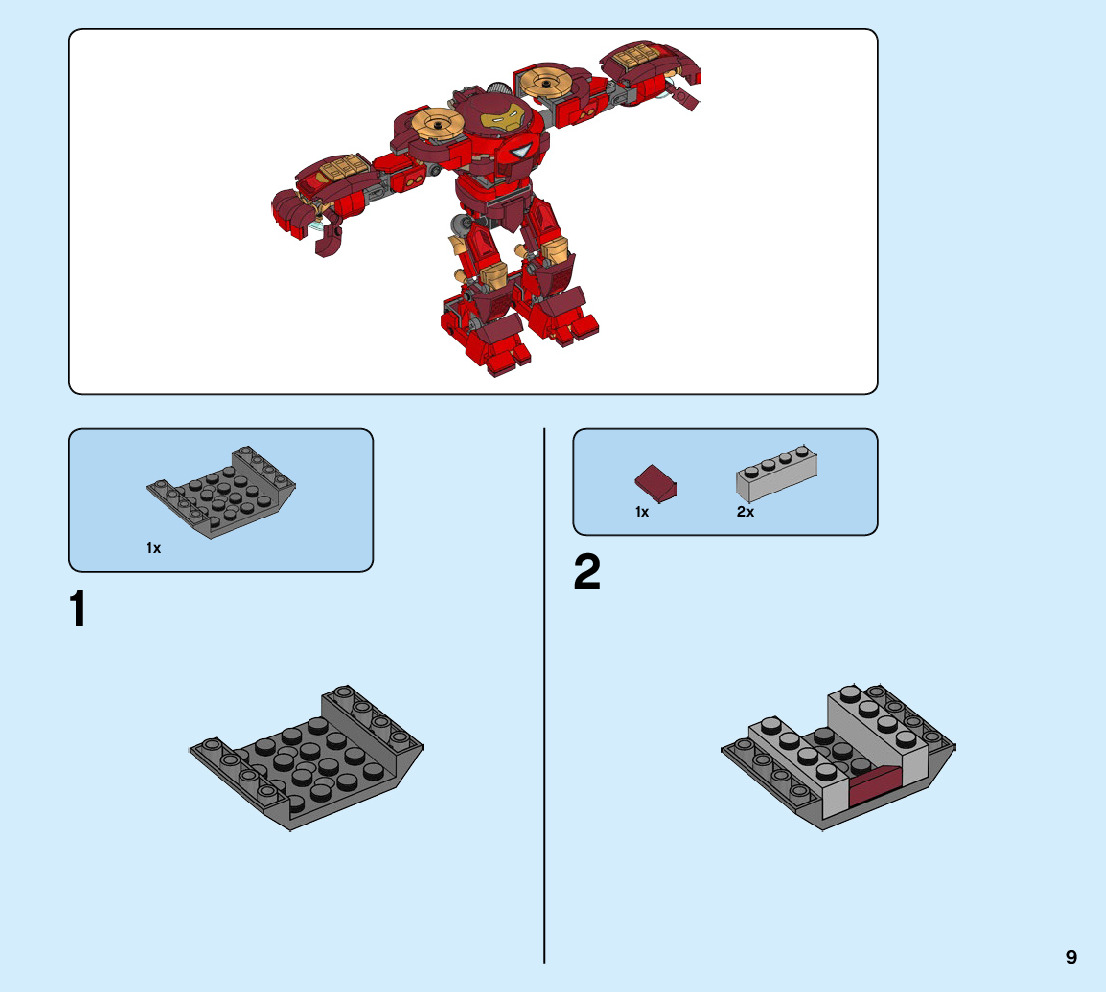 1x

1

1x 2x

2

9