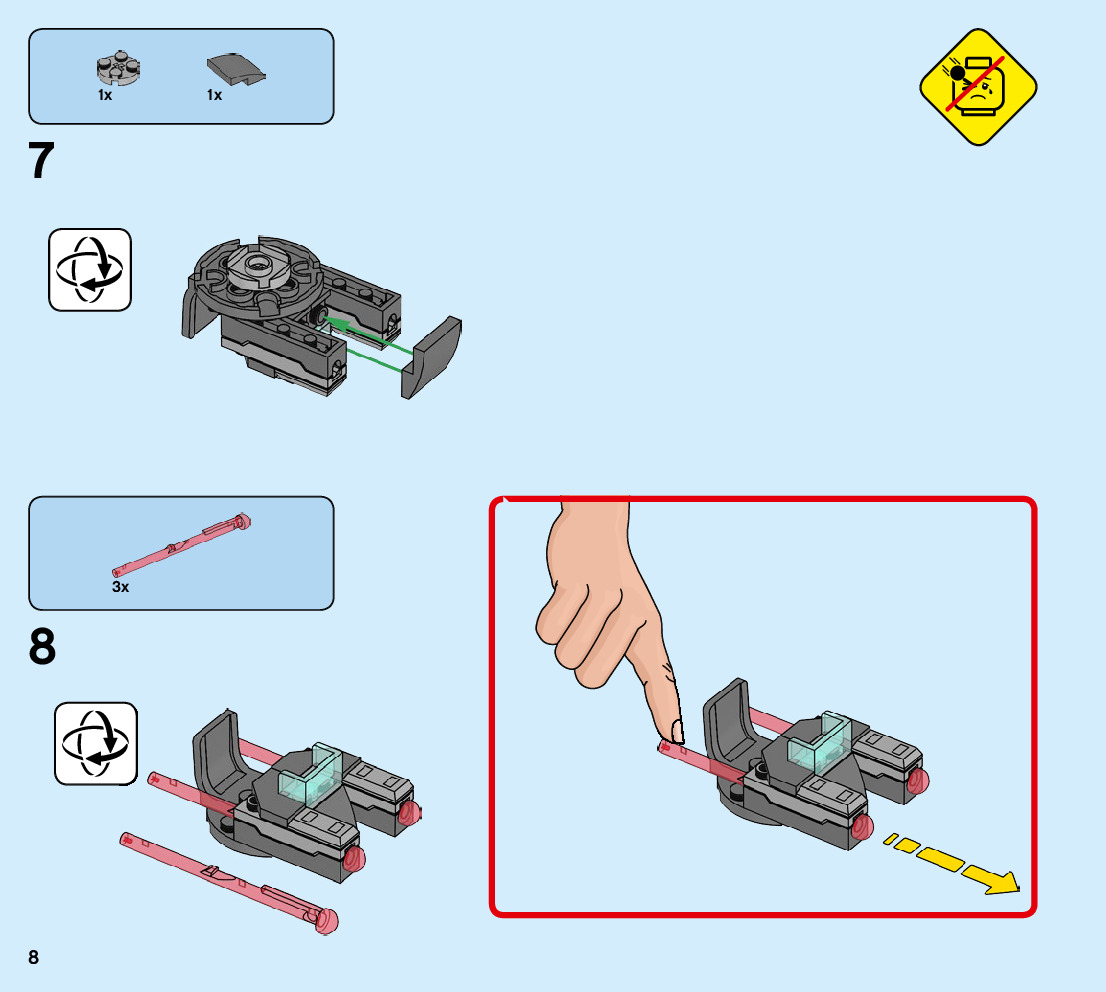 1x
1x

7

3x

8

8