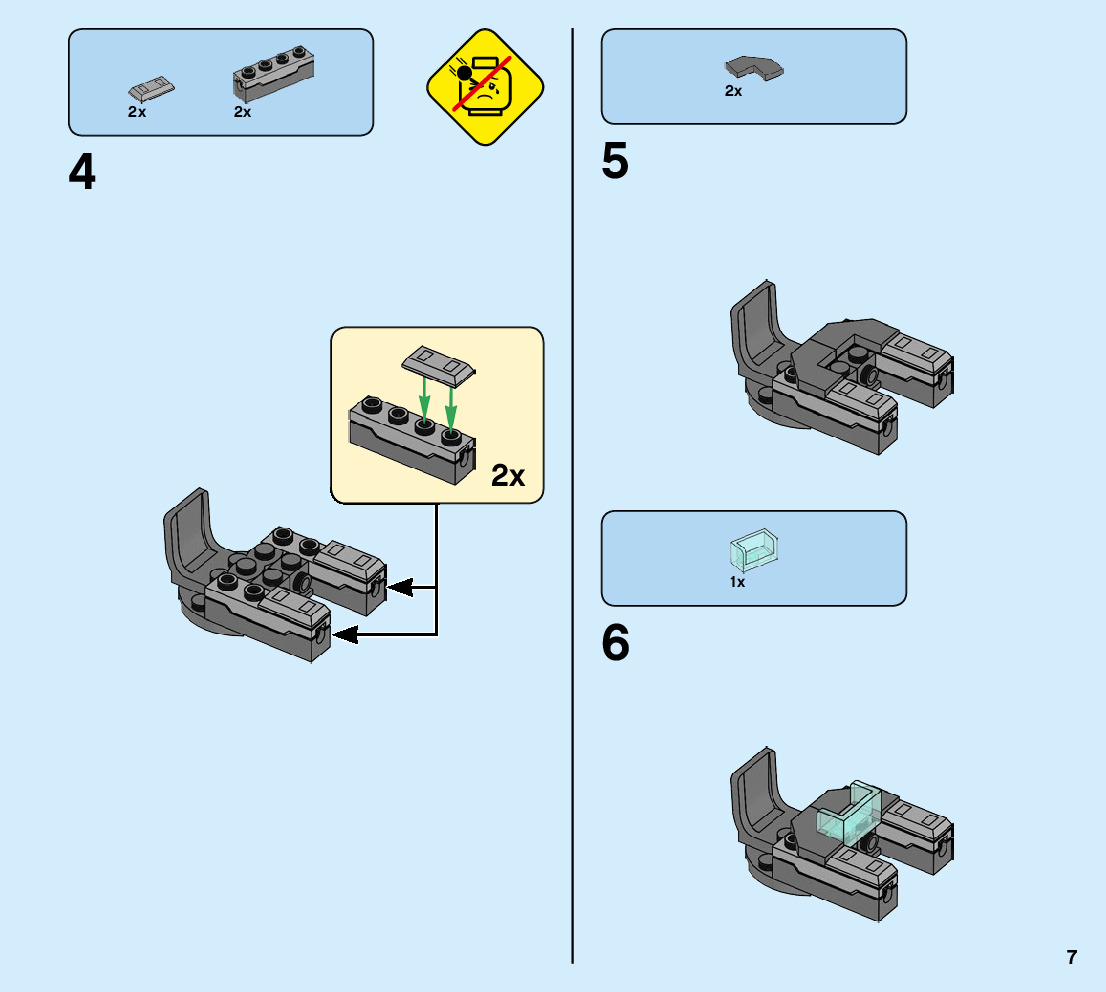 2x
2x

4

2x

2x

5

1x

6

7