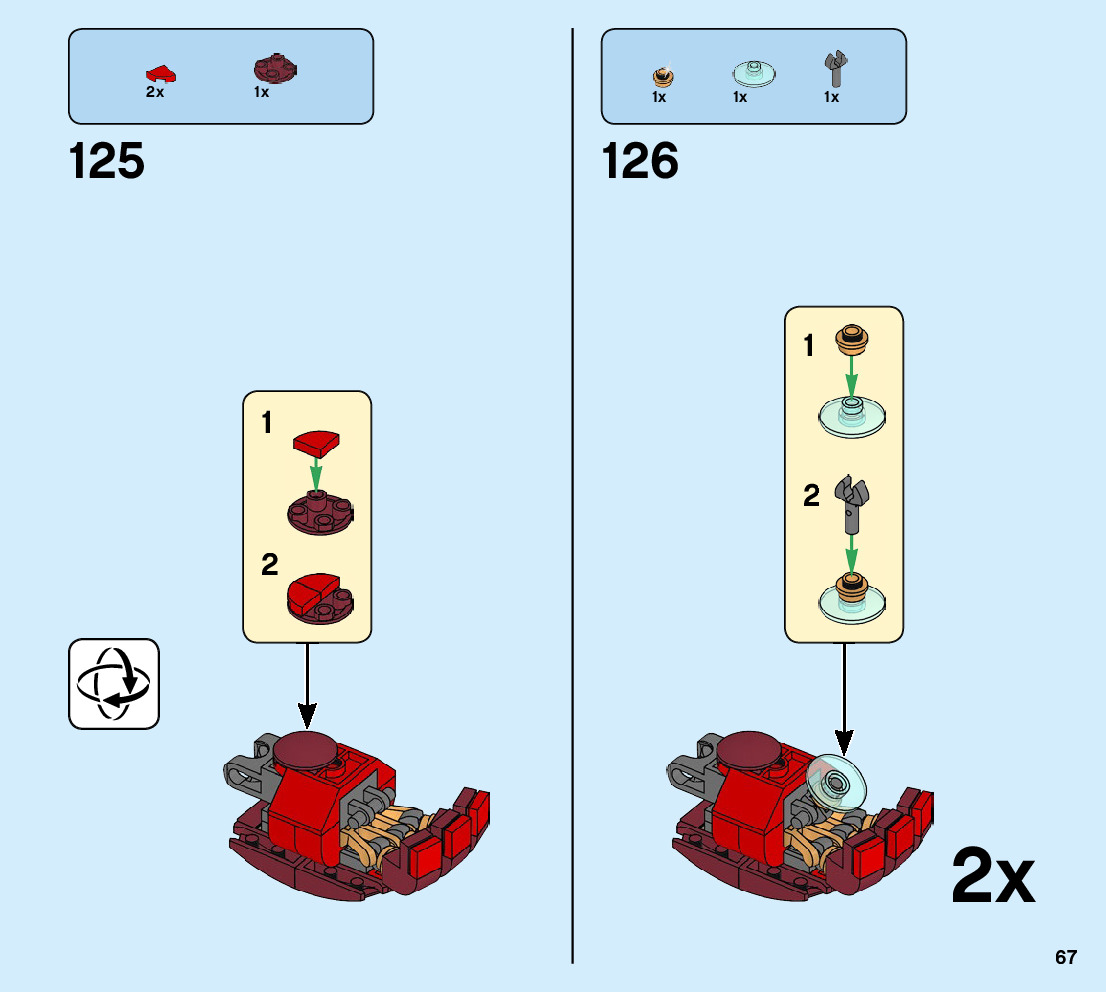 2x 1x

125

1

2

1x 1x 1x

126

1

2

2x

67