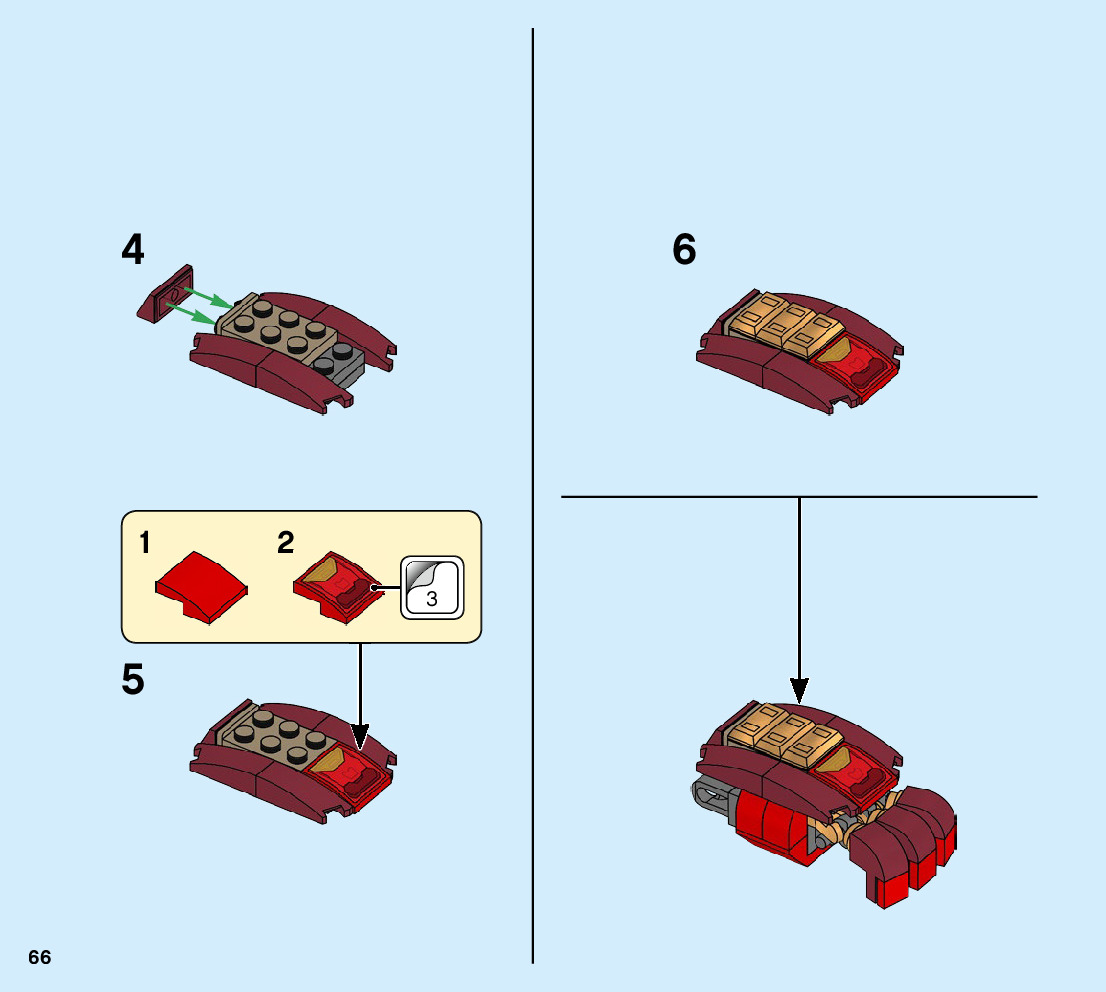 4

1

2

3

5

6

66