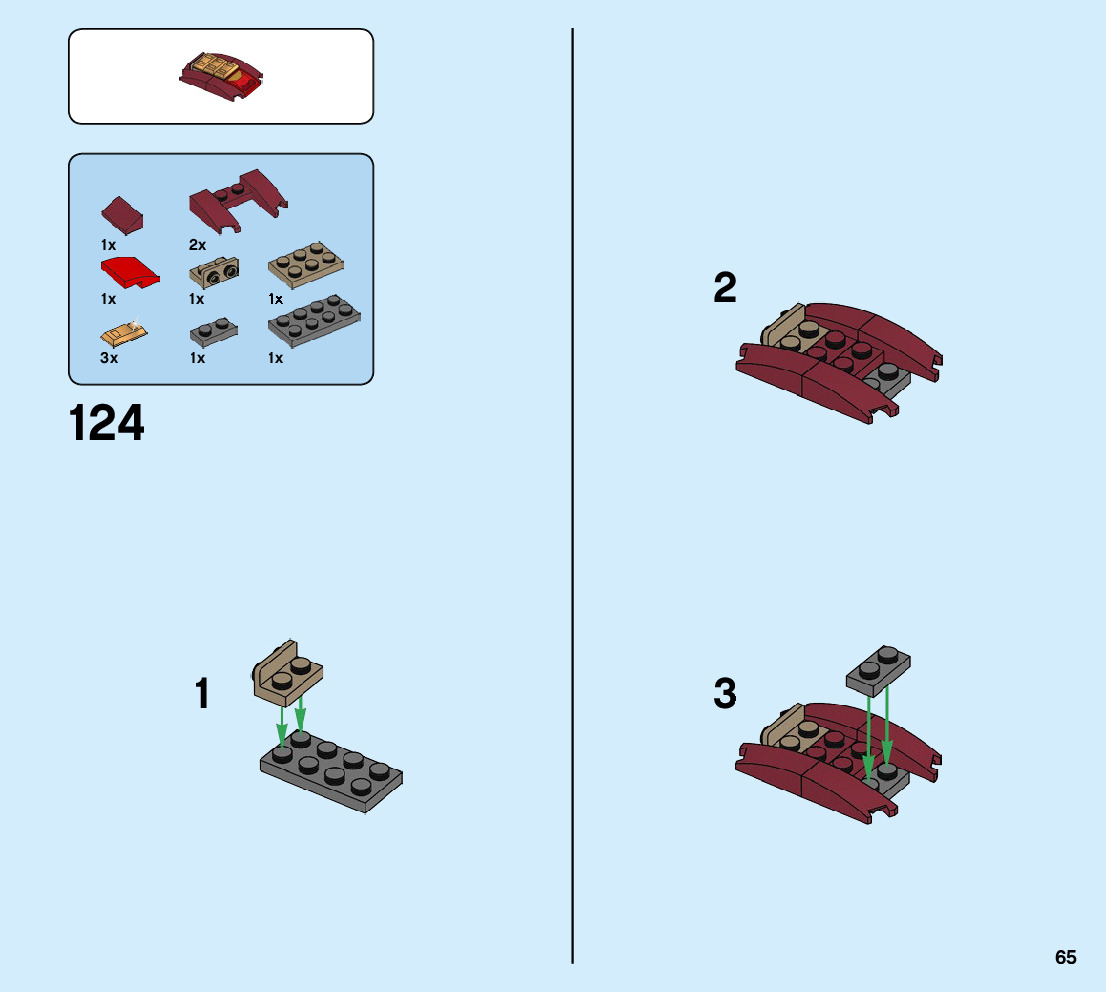 1x
2x
1x
1x
1x
3x
1x
1x

124

1

2

3

65