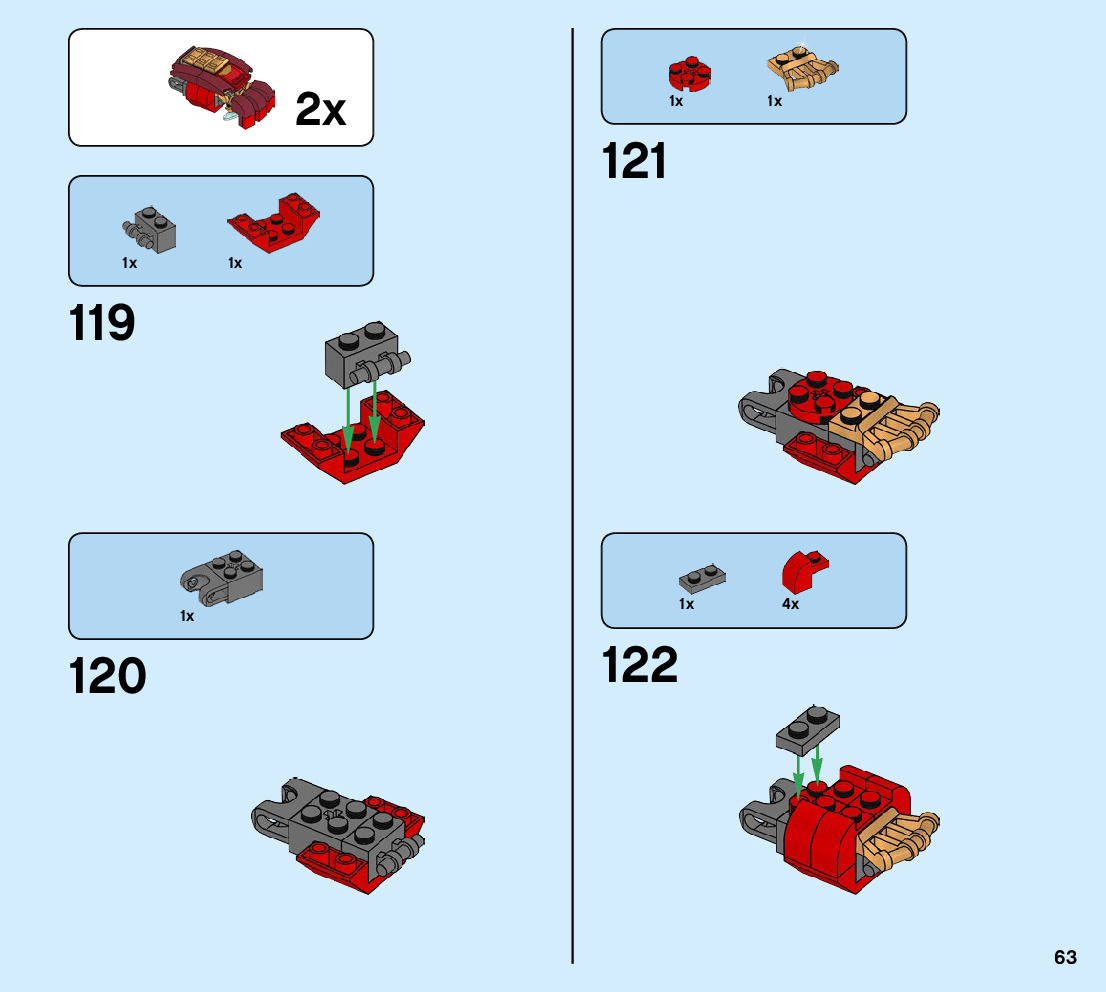 2x

1x 1x

119

1x

120

1x 1x

121

1x 4x

122

63