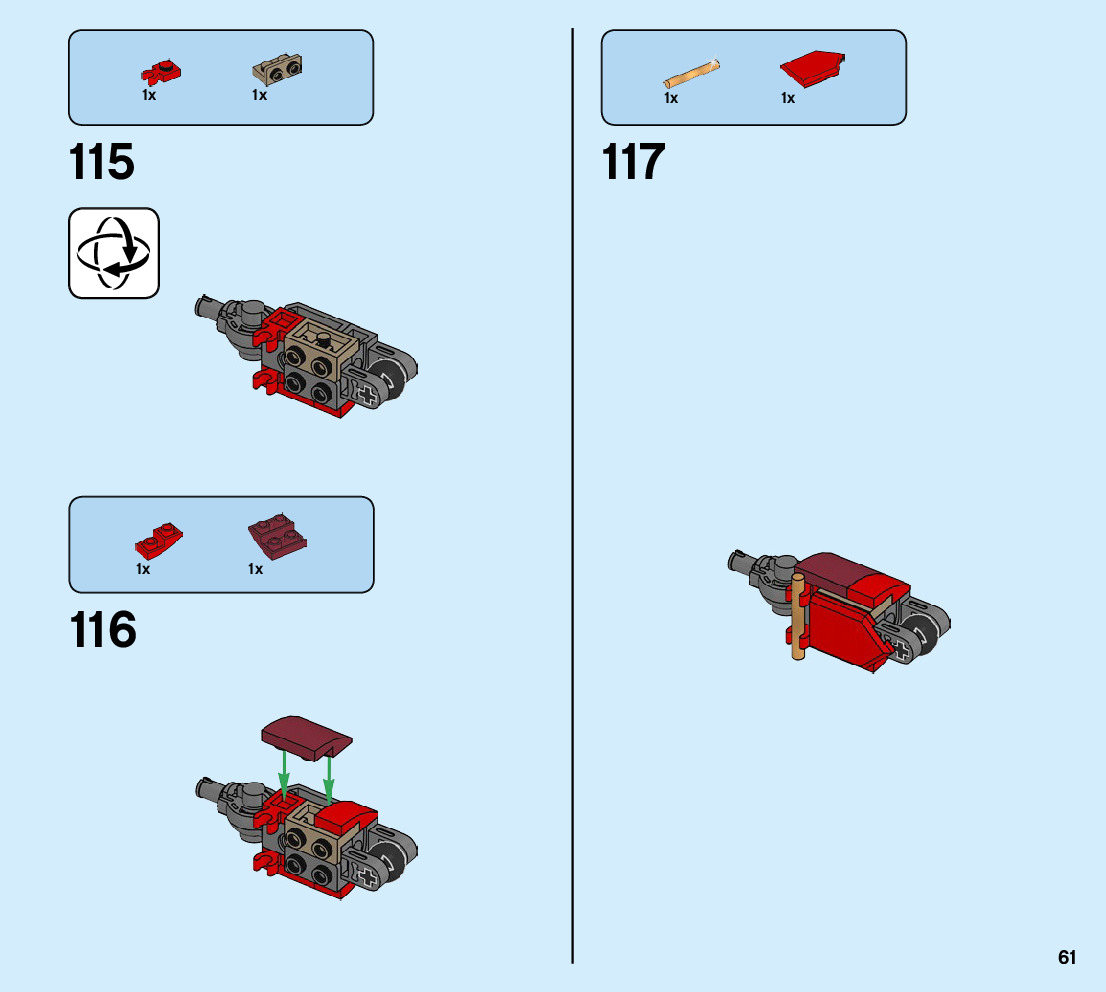 1x 1x

115

1x 1x

116

1x 1x

117

61