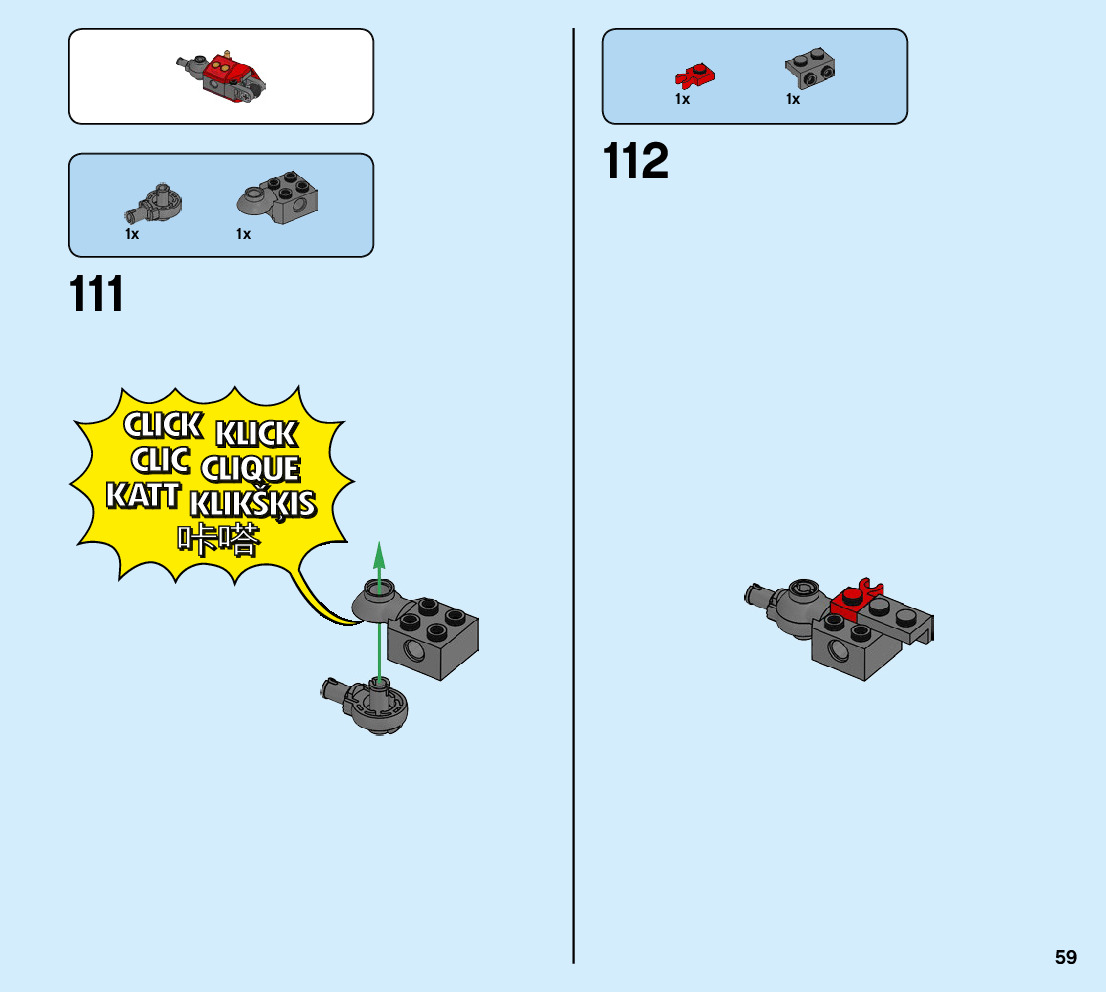 1x 1x

111

CLICK KLICK
CLIC CLIQUE
KATT KLIKŠĶIS
咔嗒

1x 1x

112

59