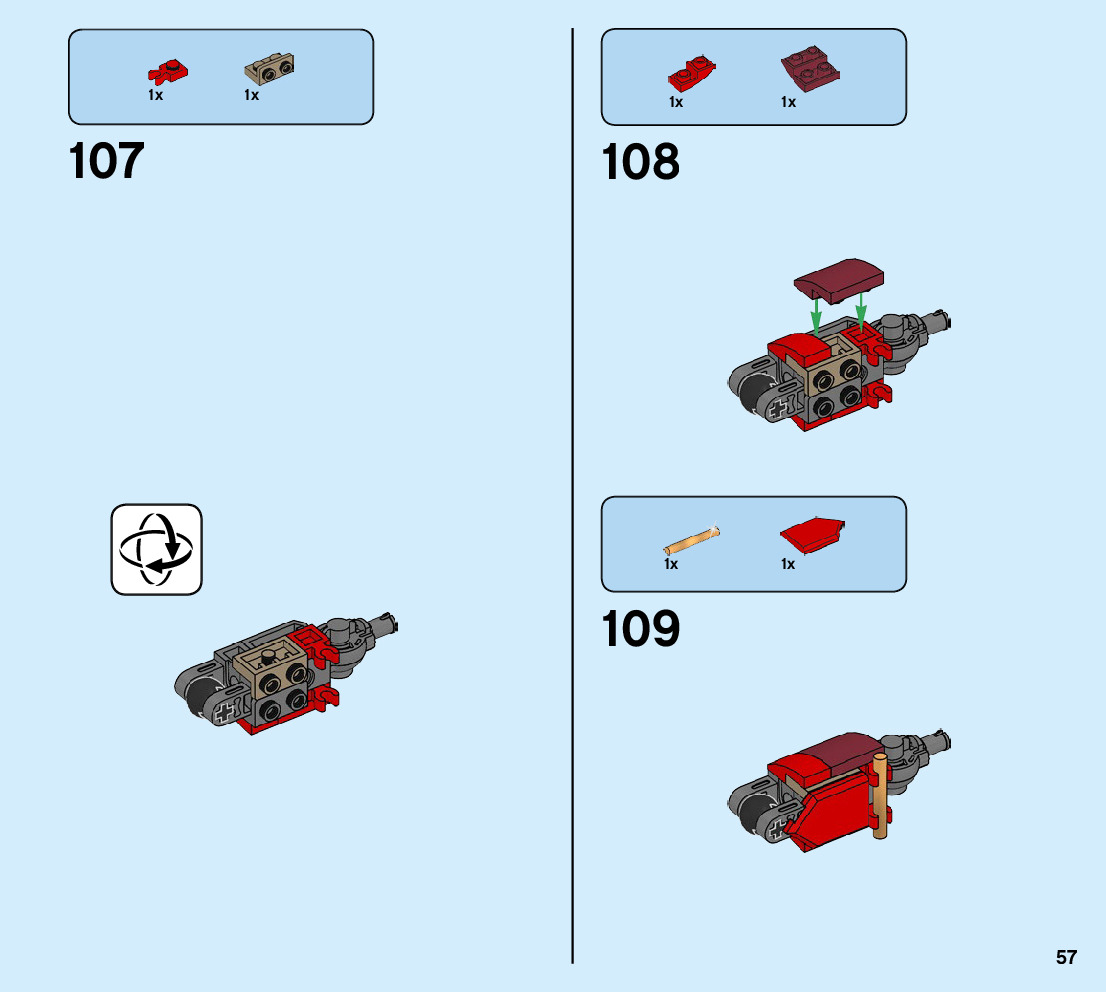 1x 1x

107

1x 1x

108

1x 1x

109

57