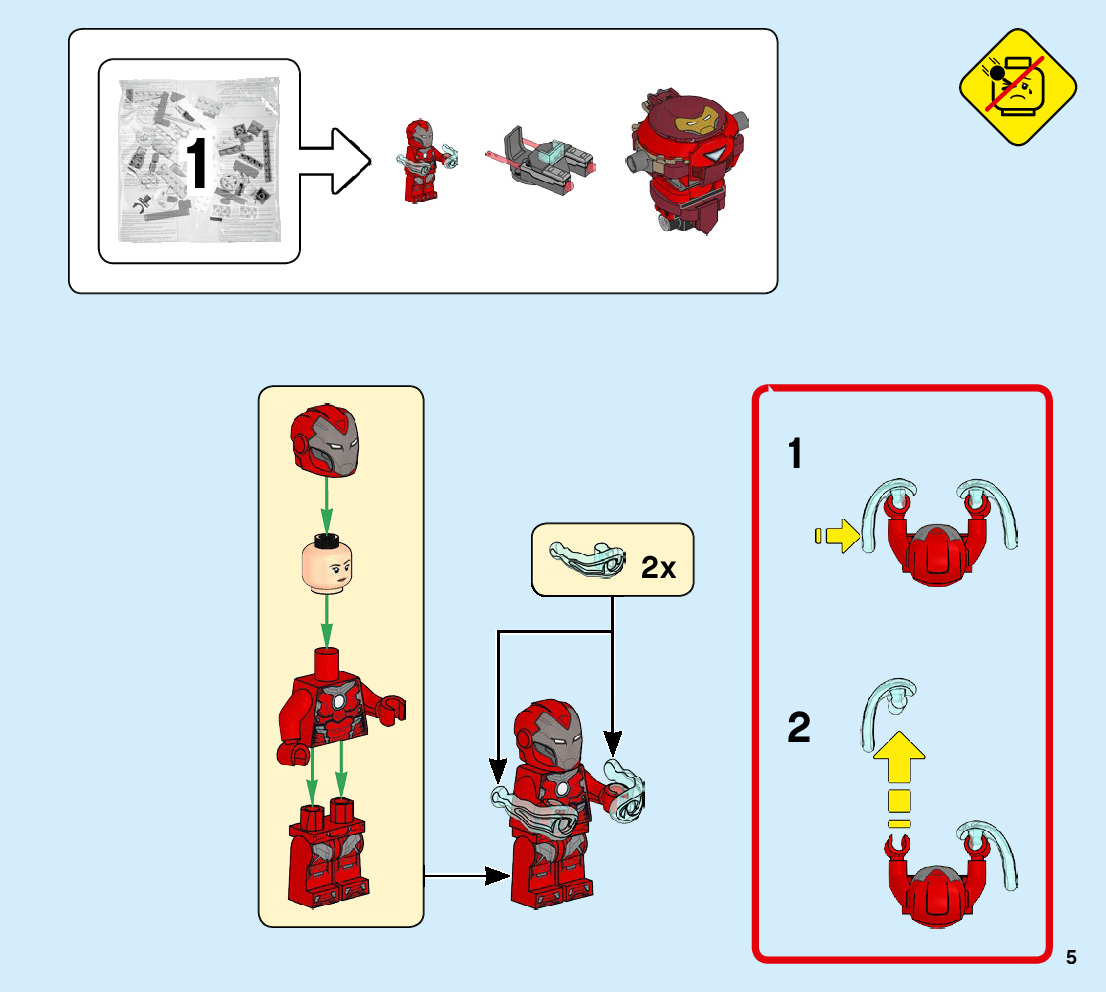 1

2x

1

2

5