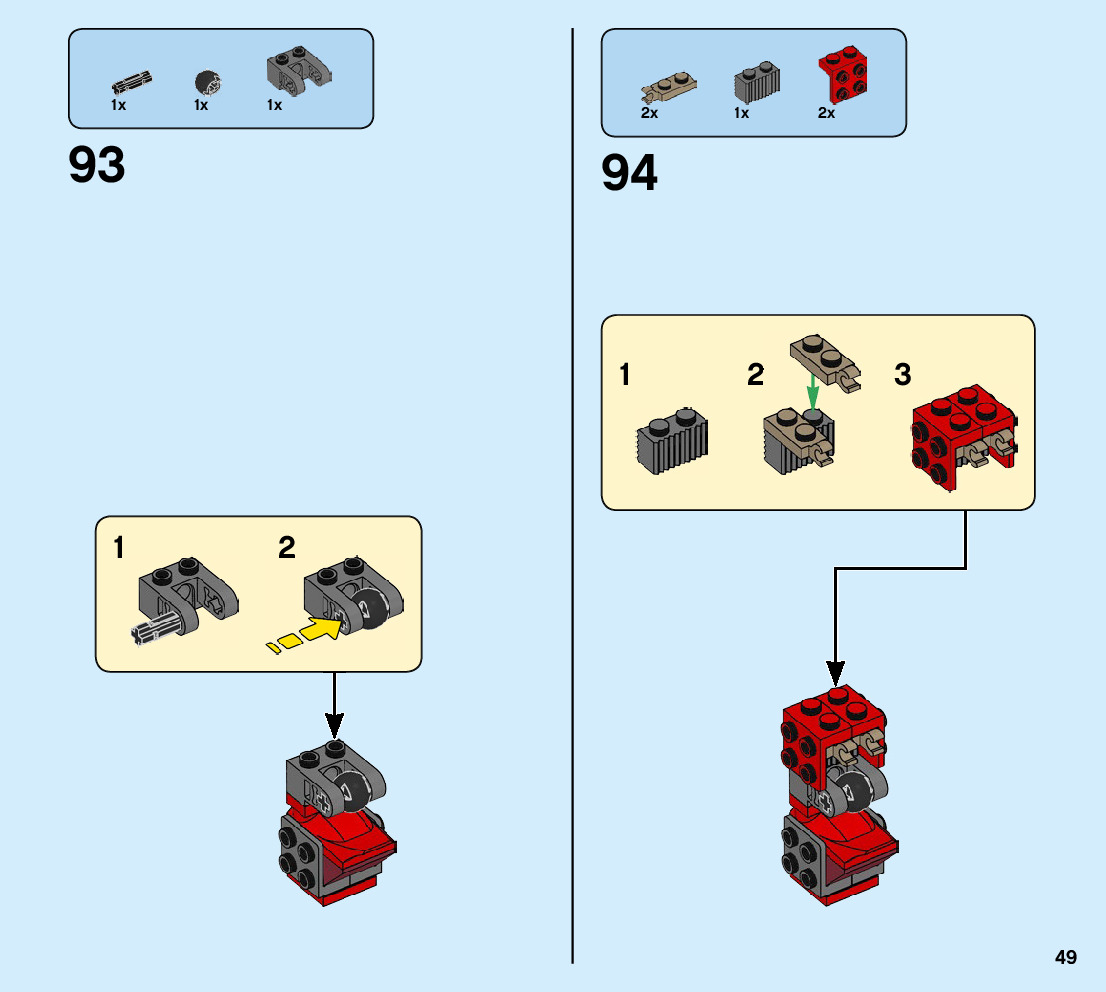 1x 1x 1x

93

1 2

2x 1x 2x

94

1 2 3

49