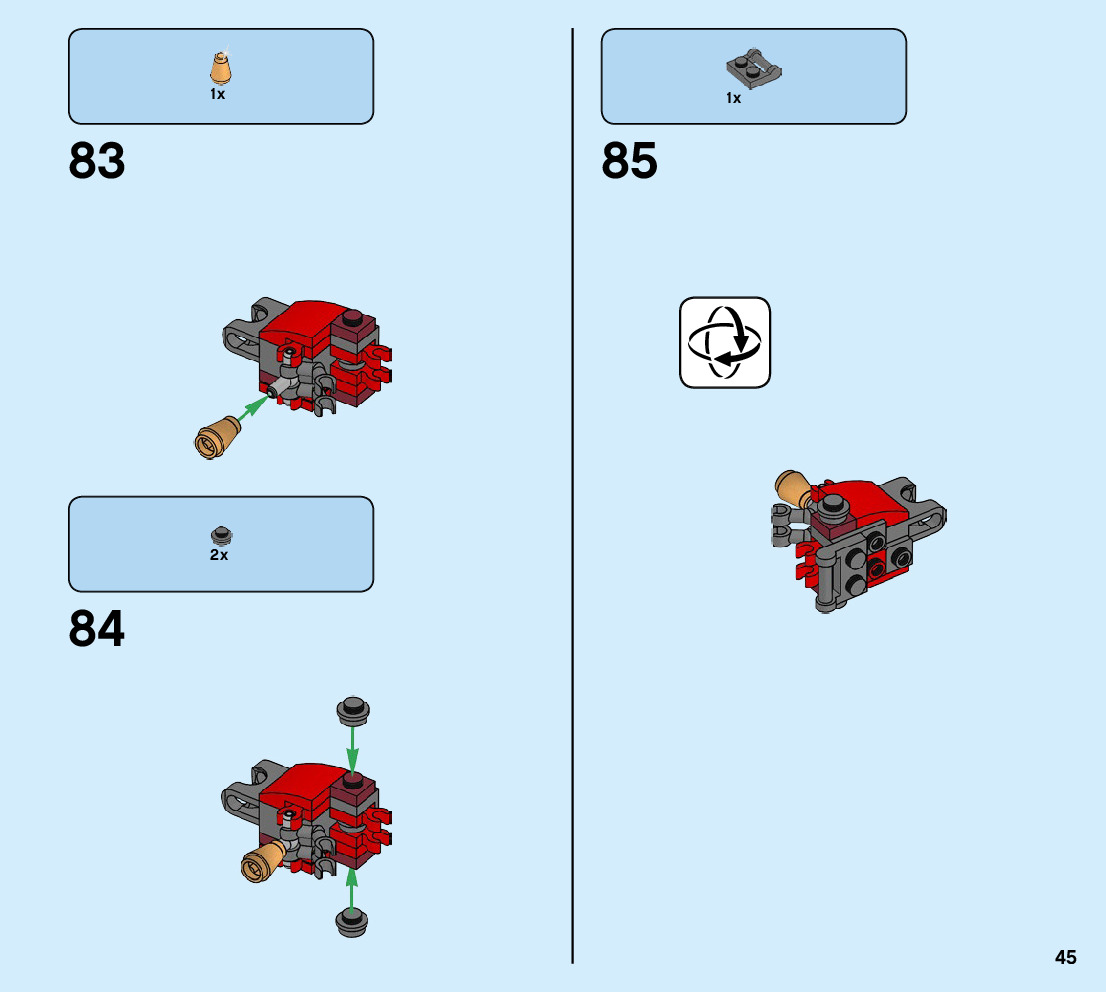 1x

83

2x

84

1x

85

45