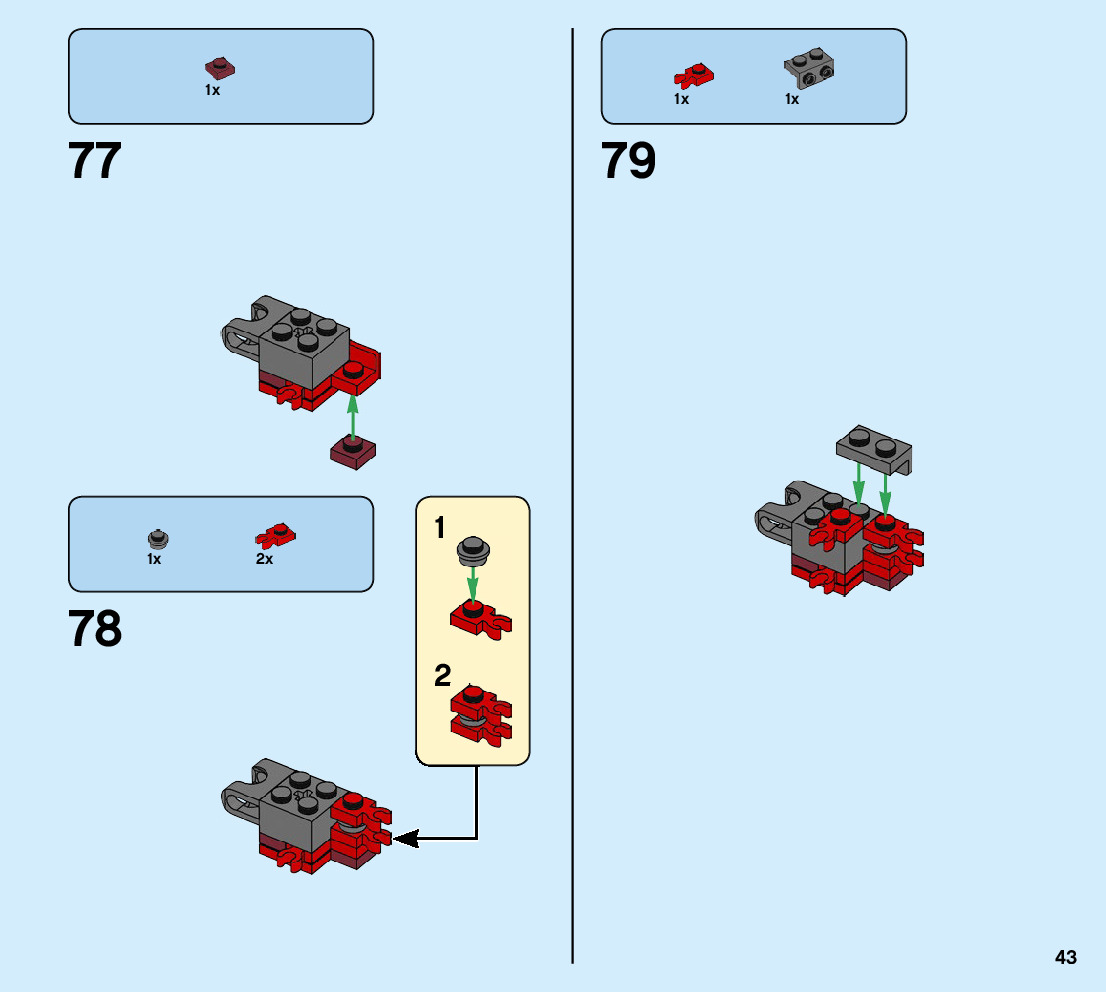 1x

77

1x 2x

78

1

2

1x 1x

79

43