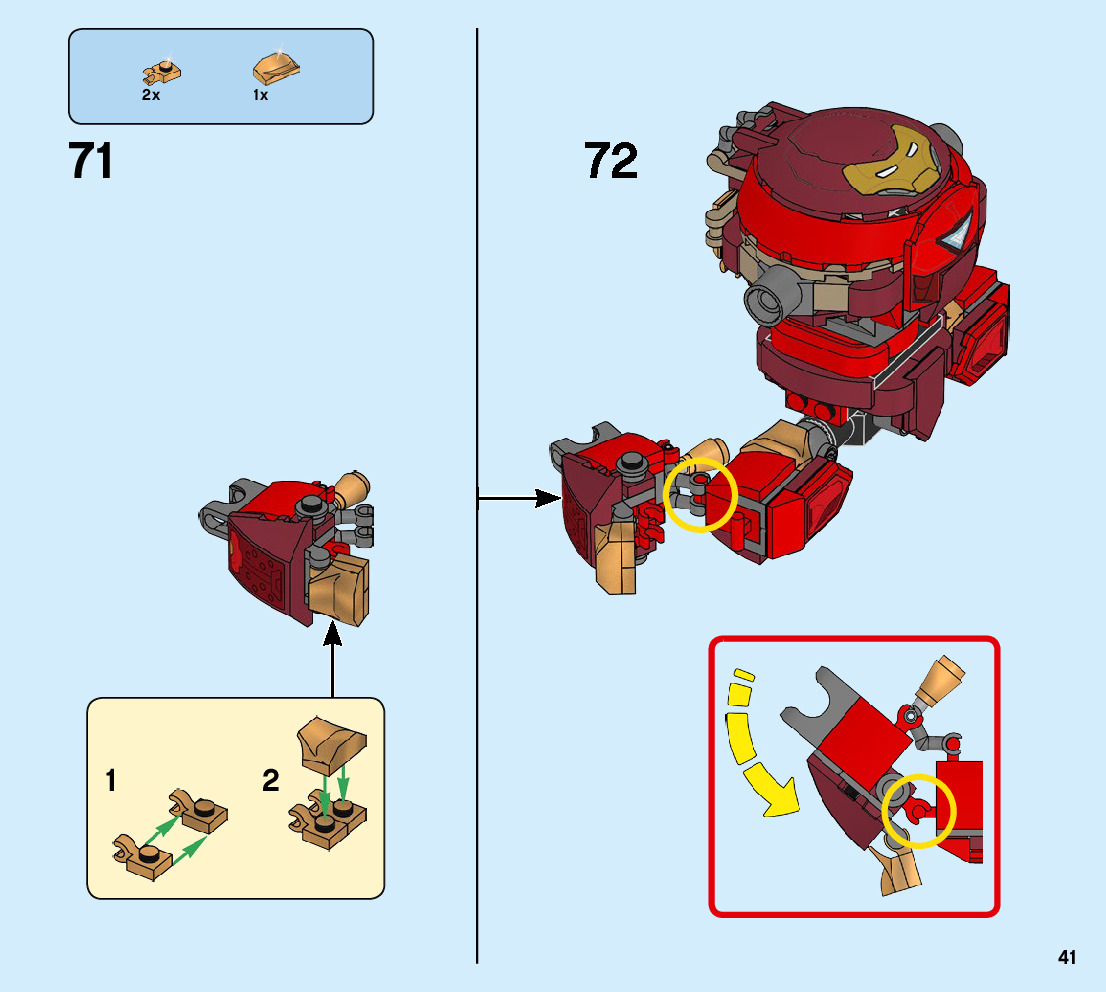 2x 1x

71

1

2

72

41