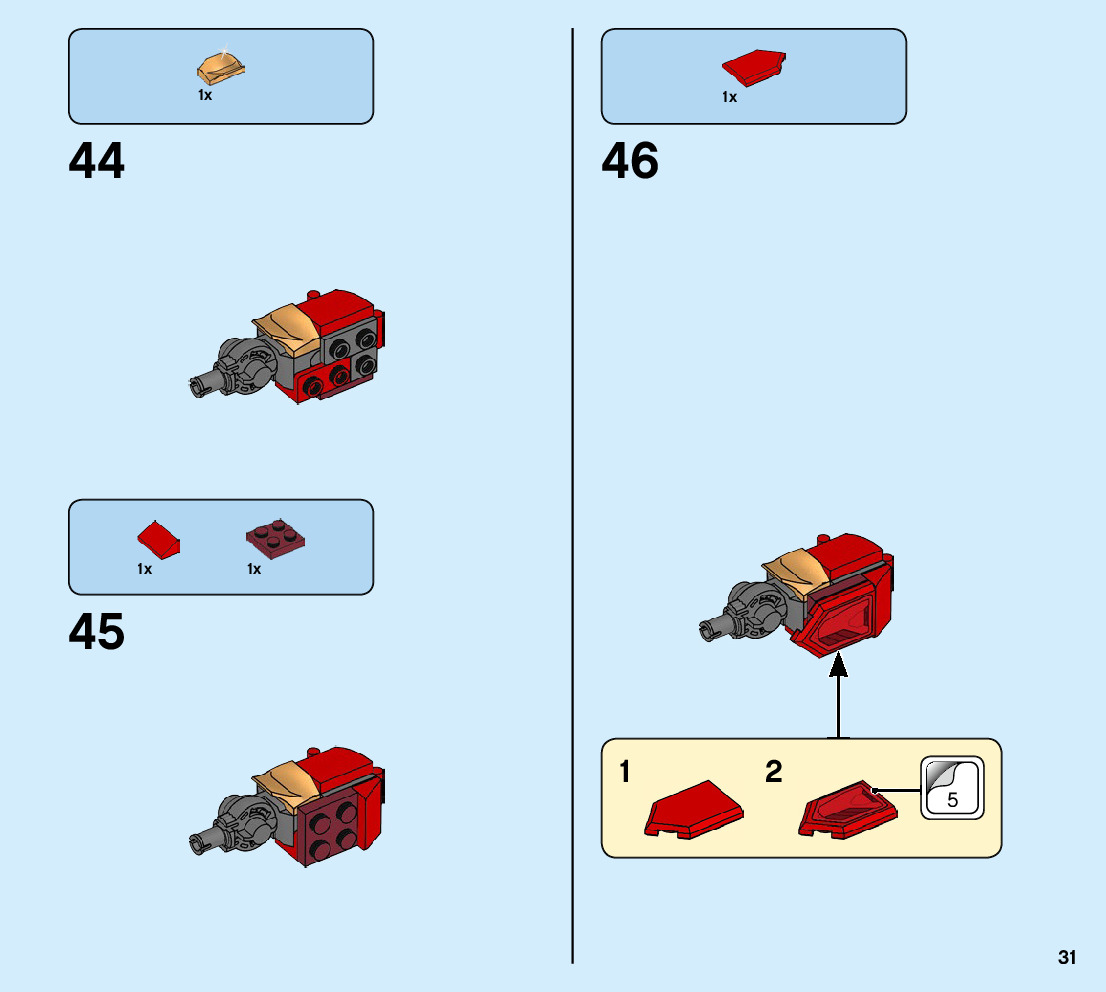 1x

44

1x 1x

45

1x

46

1 2 5

31