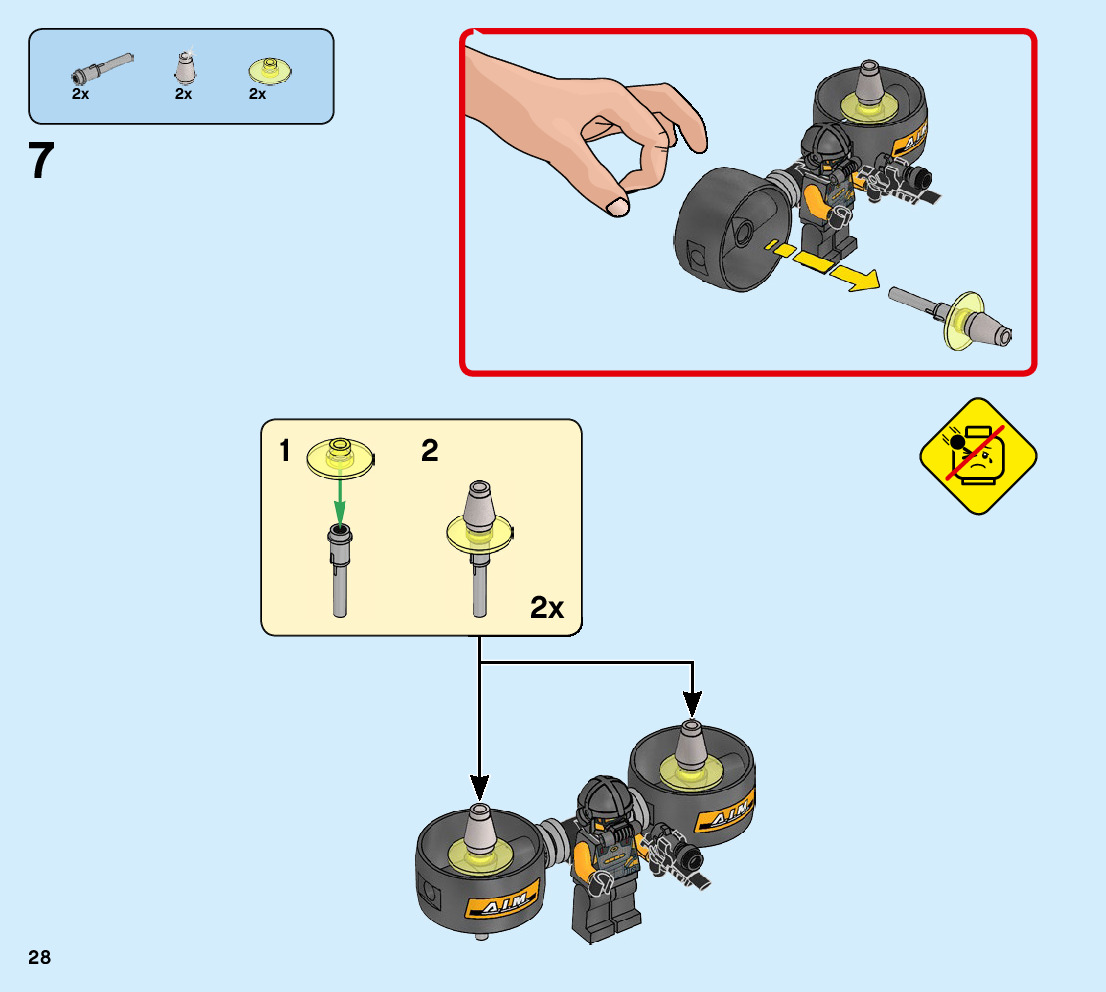 2x 2x 2x

7

A.I.M

1 2

2x

A.I.M

A.I.M

28