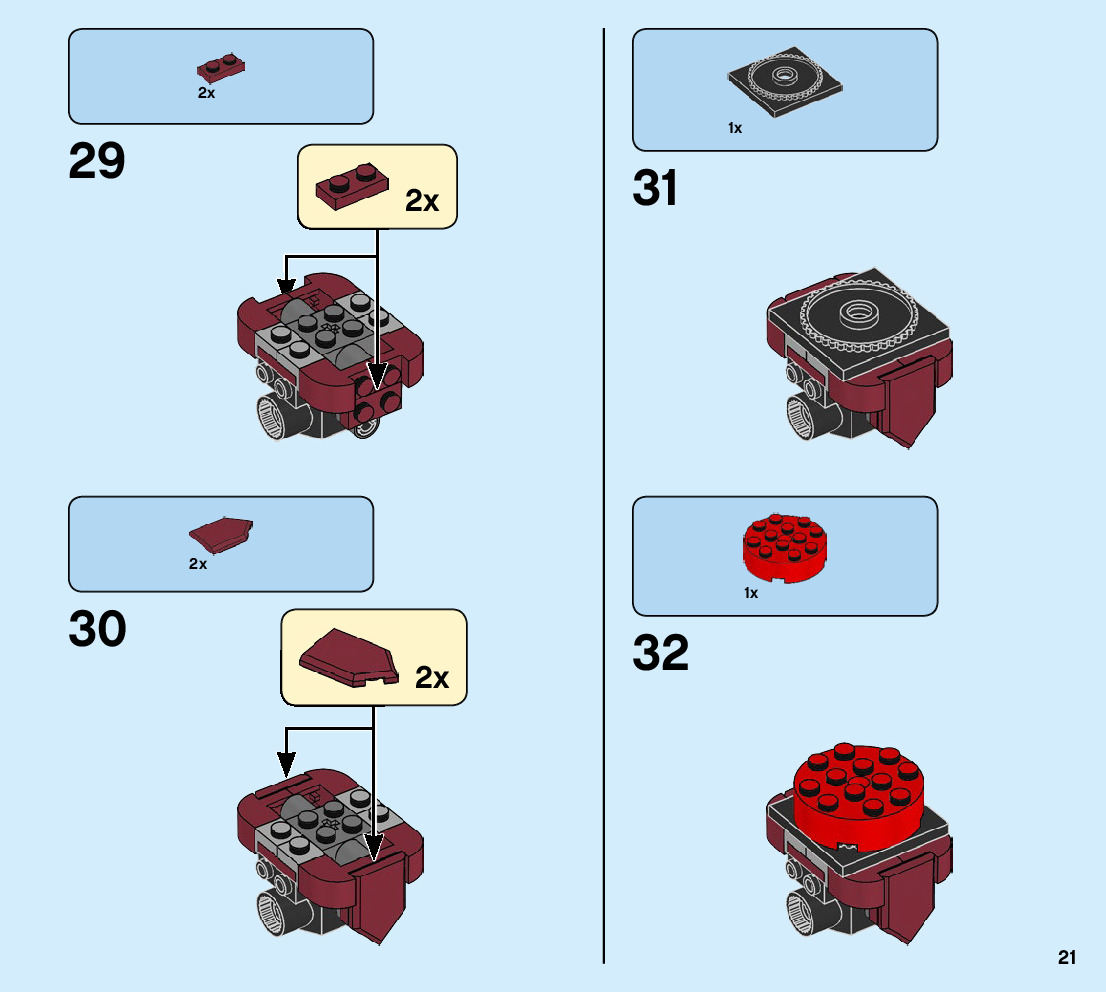 2x

29

2x

2x

30

2x

1x

31

1x

32

21