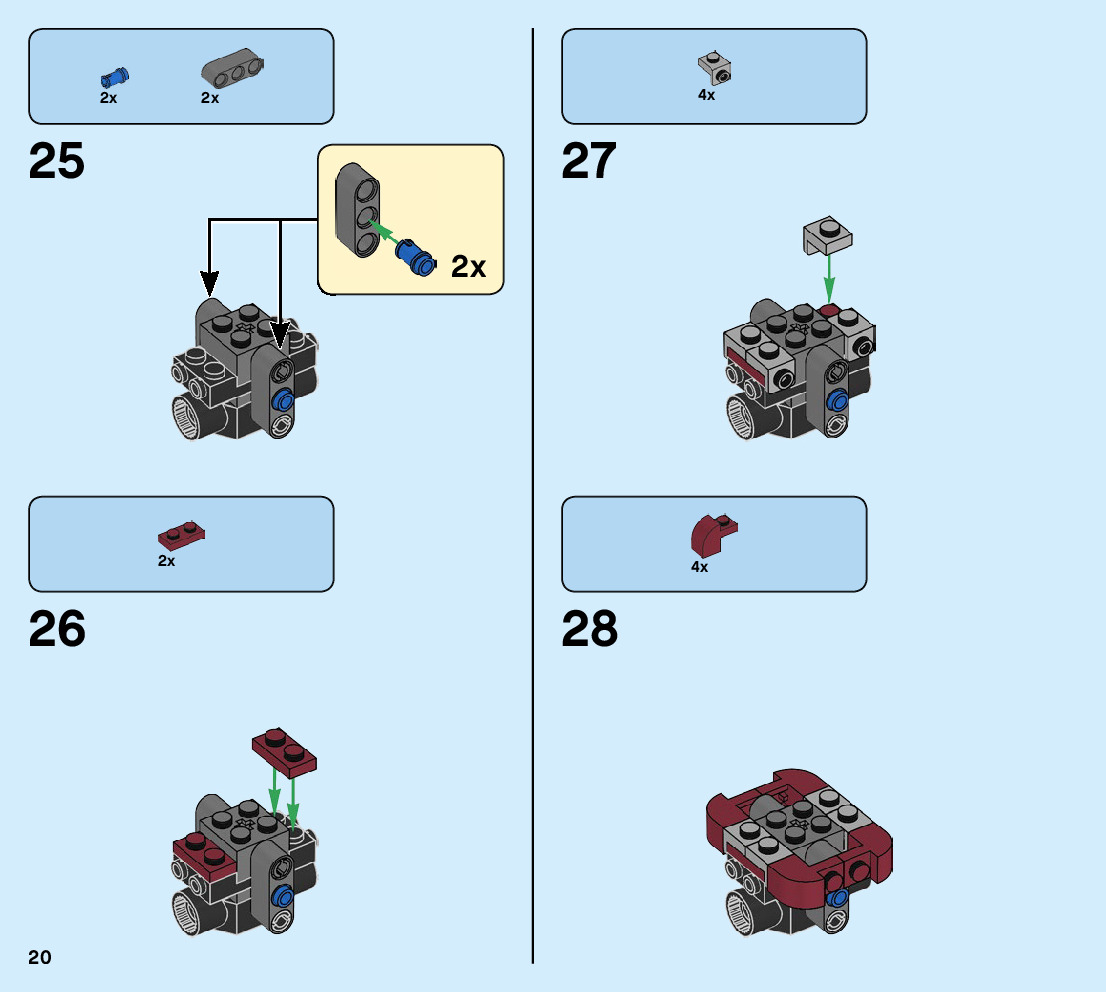 2x 2x

25

2x

2x

26

20

4x

27

4x

28