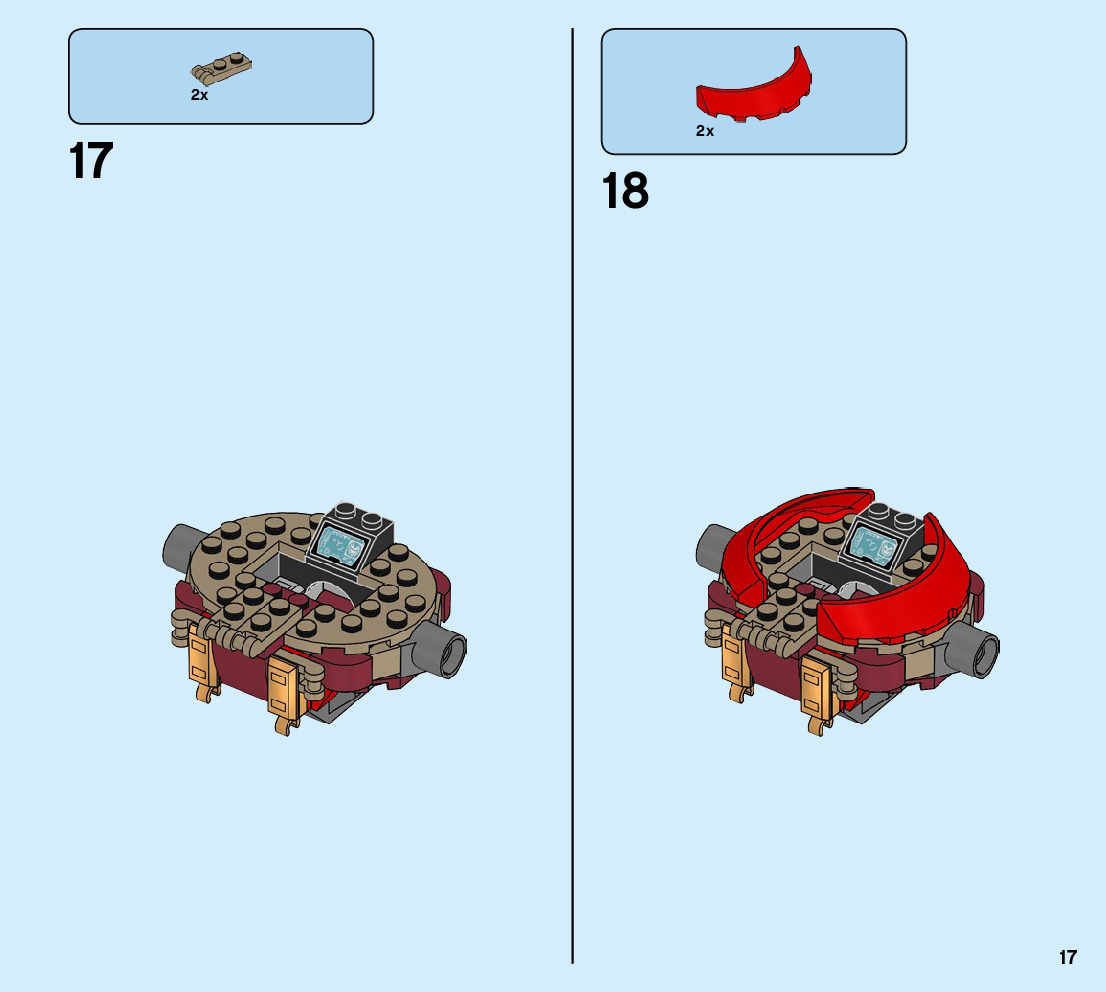 2x

17

2x

18

17