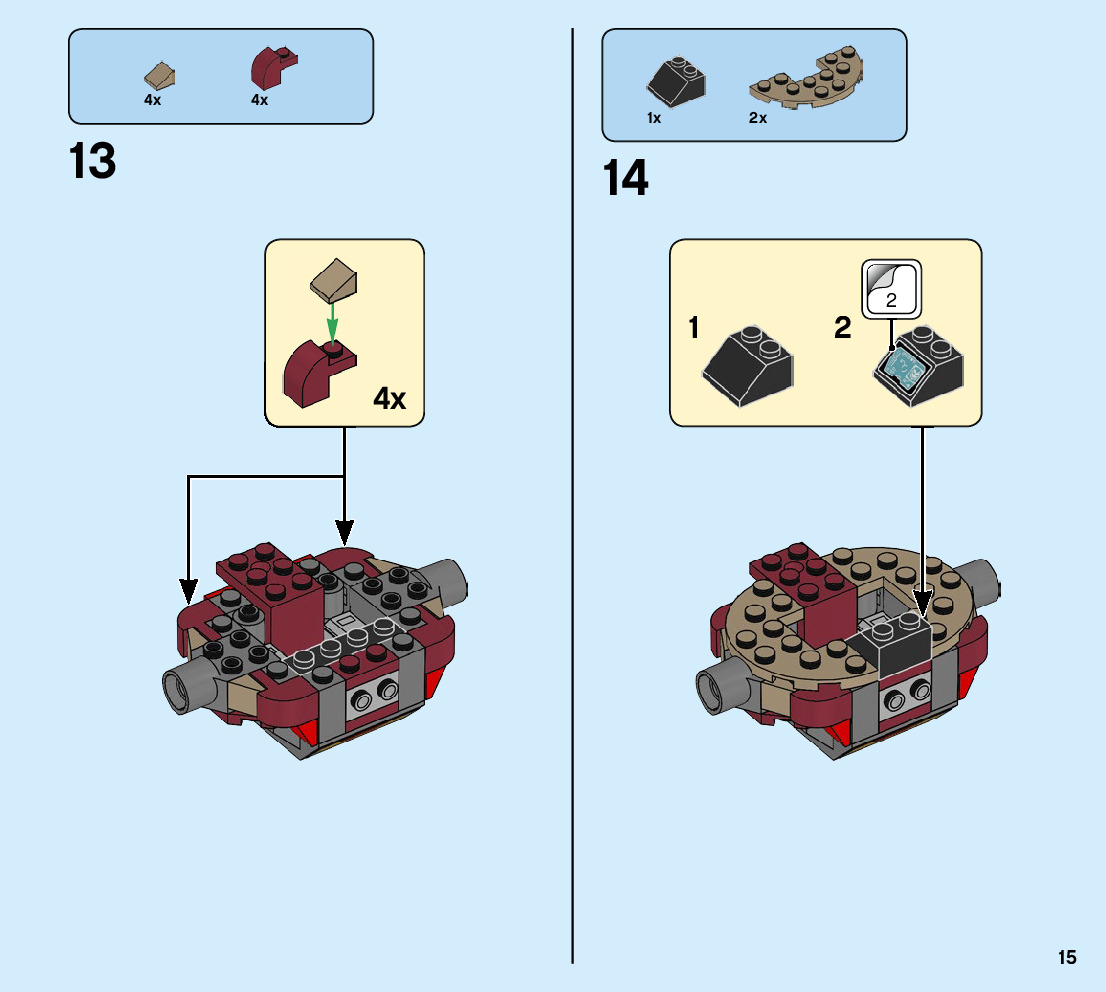 4x 4x

13

4x

1x 2x

14

1

2

2

15