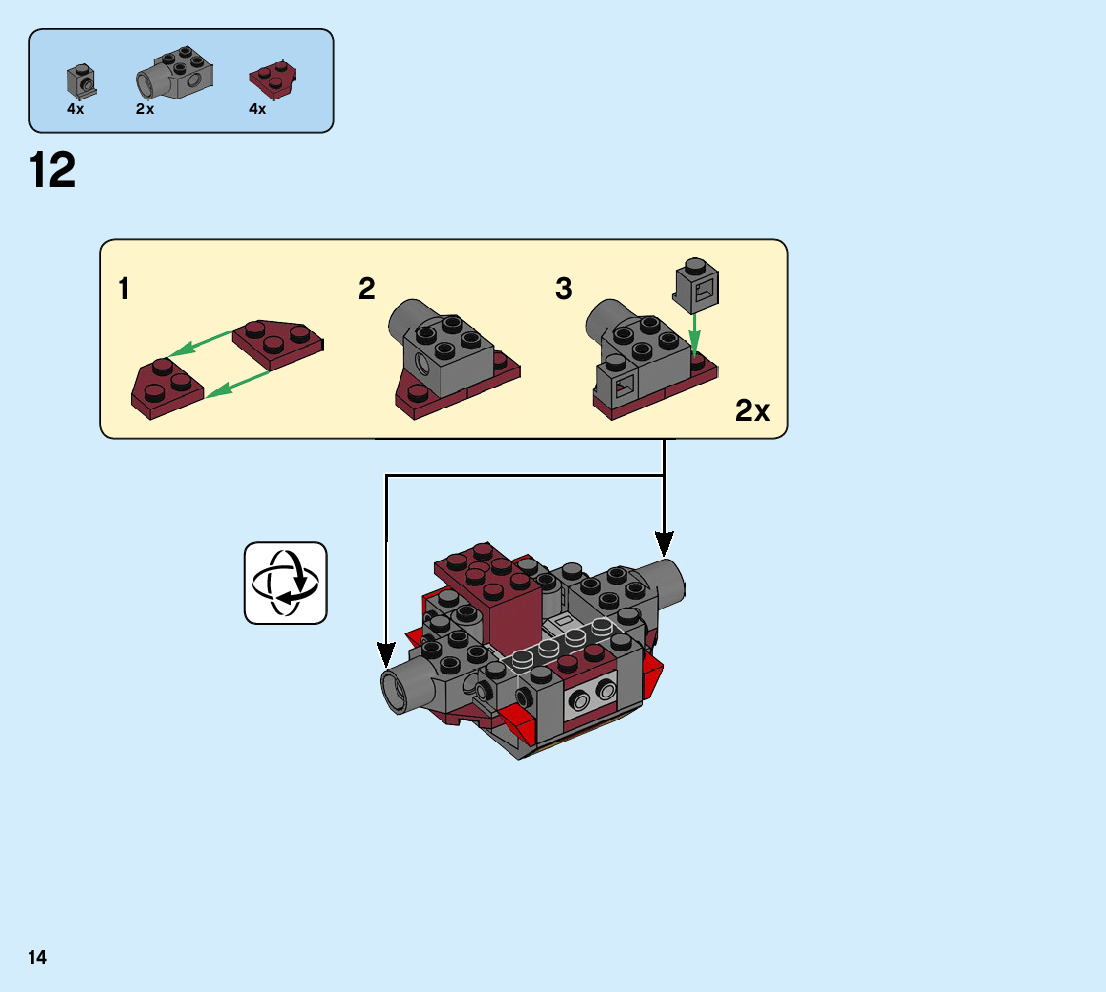 4x 2x 4x

12

1

2

3

2x

14