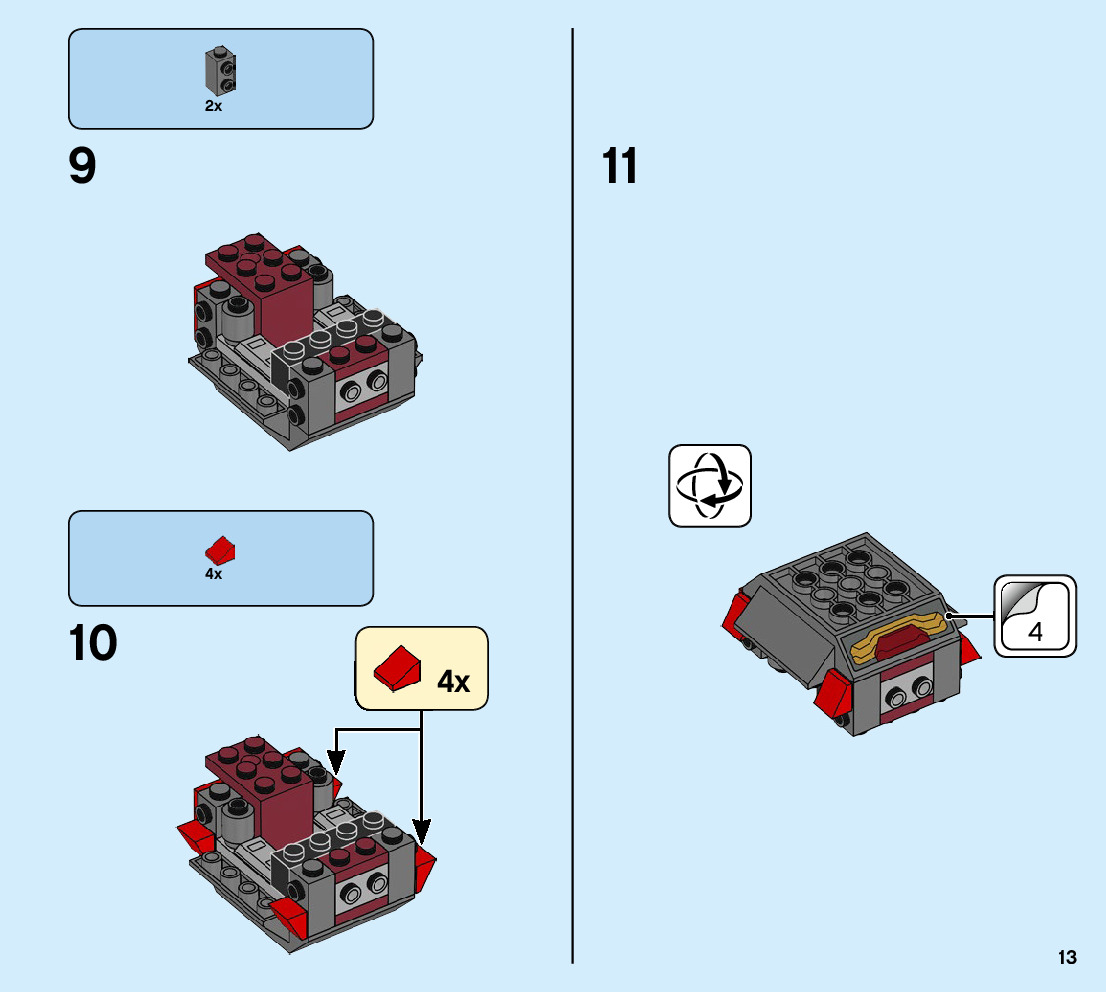 2x

9

4x

10

4x

11

4

13