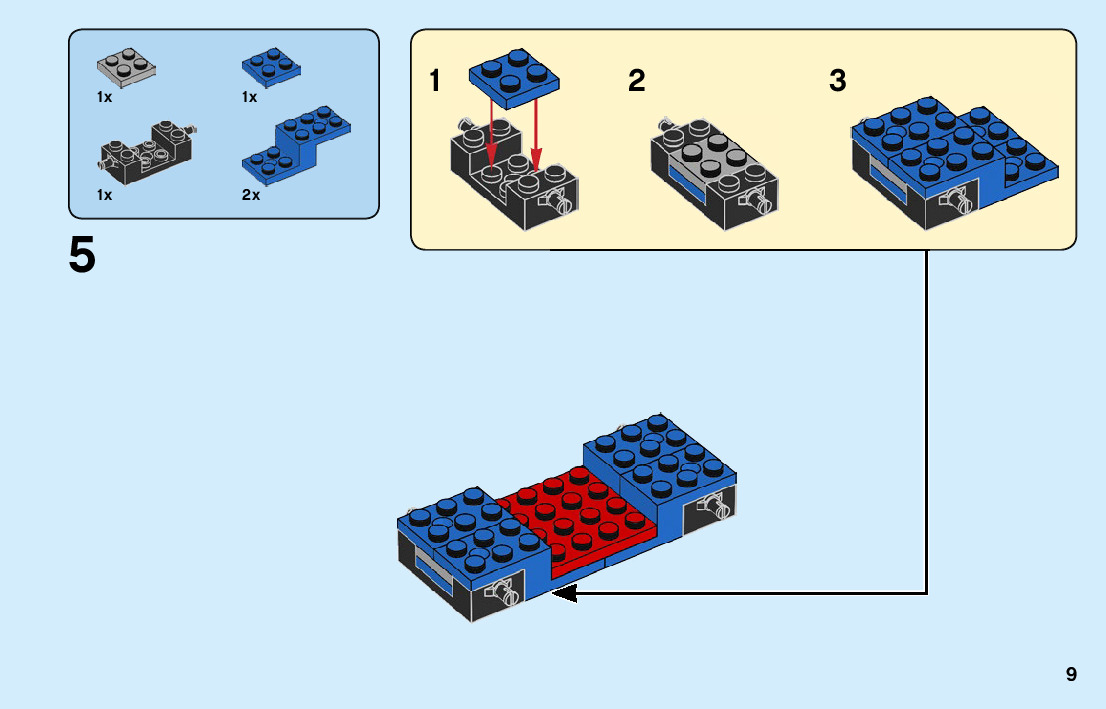 1x
1x
1x
2x
5
1
2
3
9