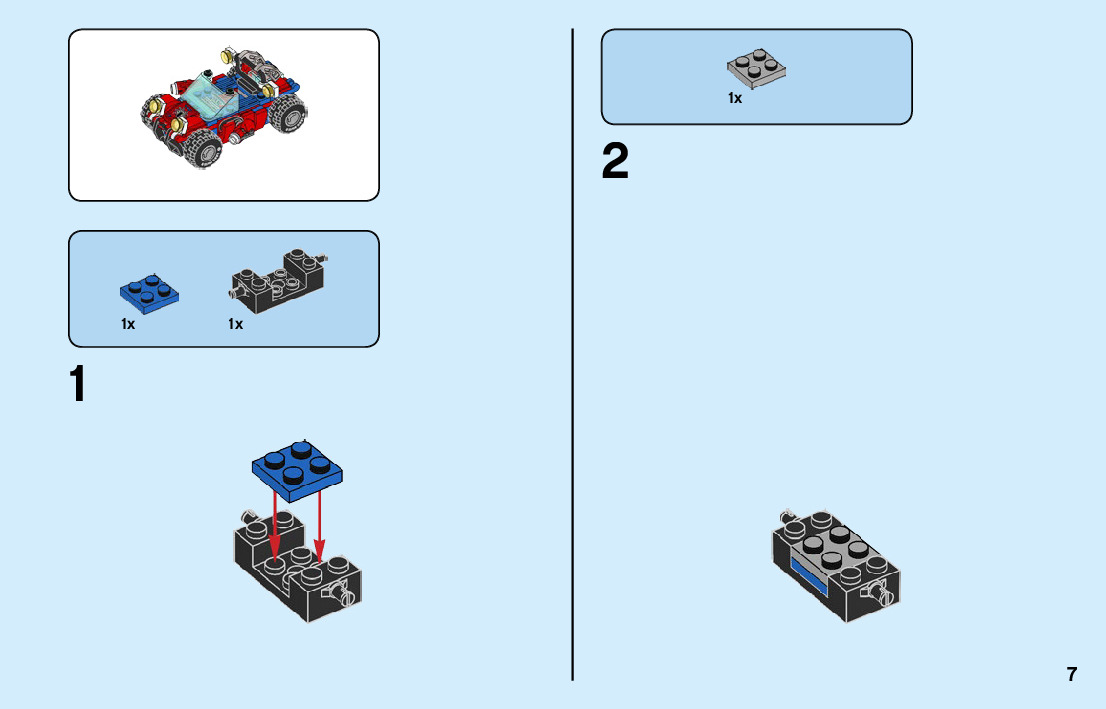 1x 1x

1

1x

2

7