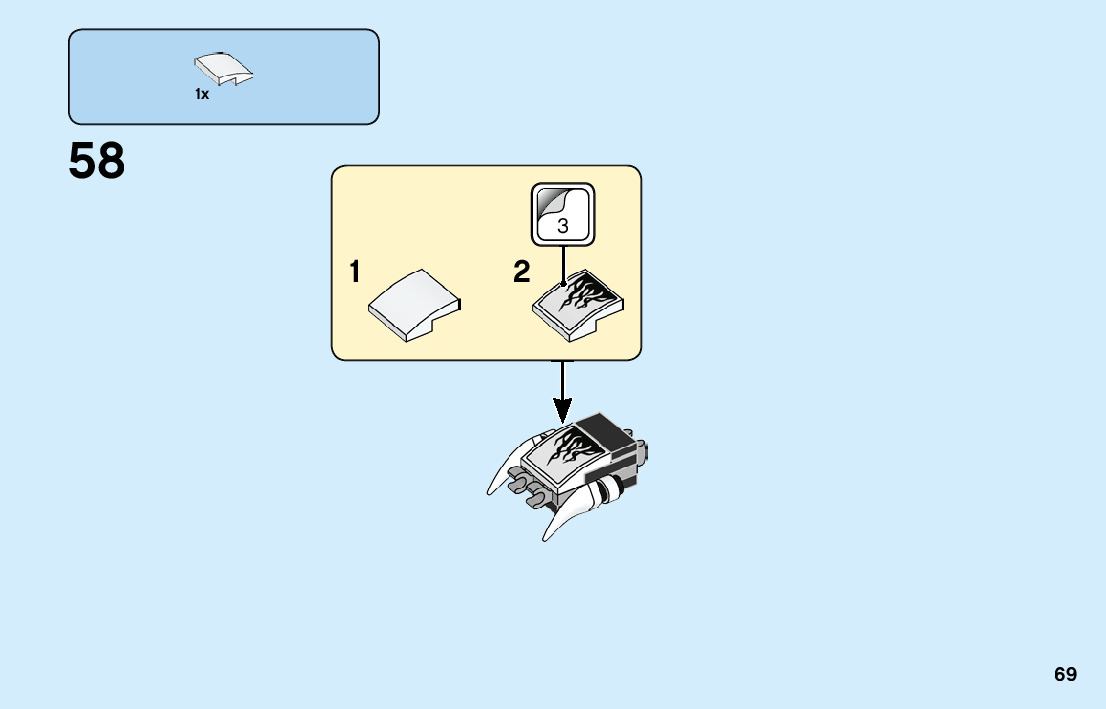 1x

58

3

1

2

69