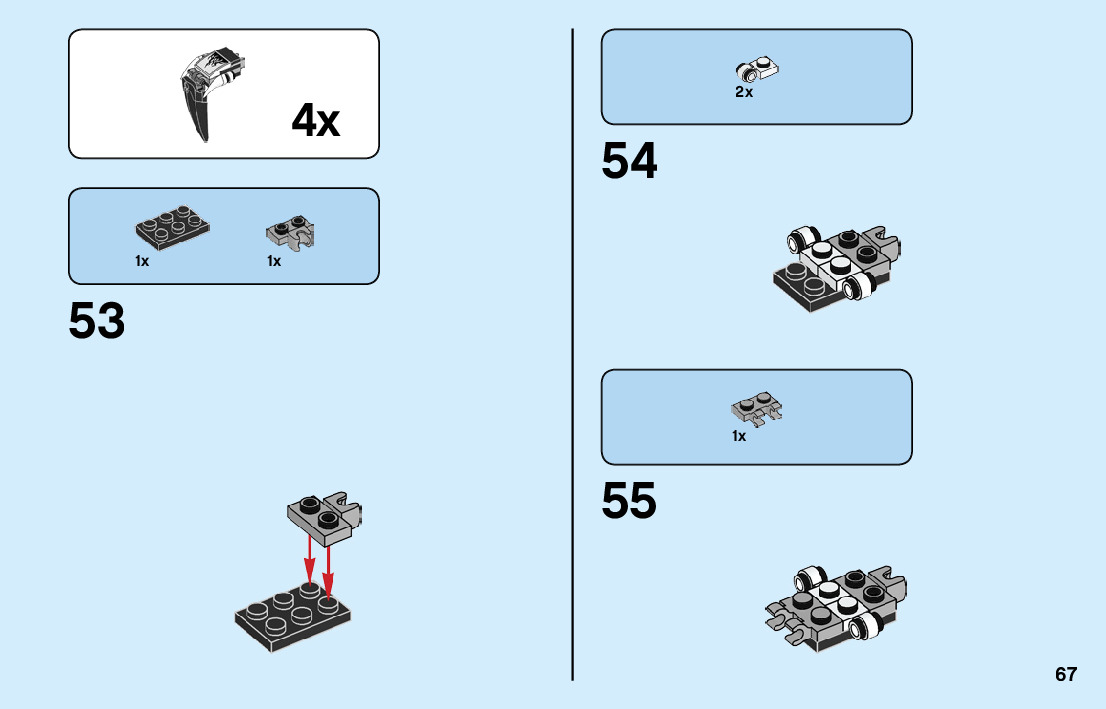 4x

1x 1x

53

2x

54

1x

55

67