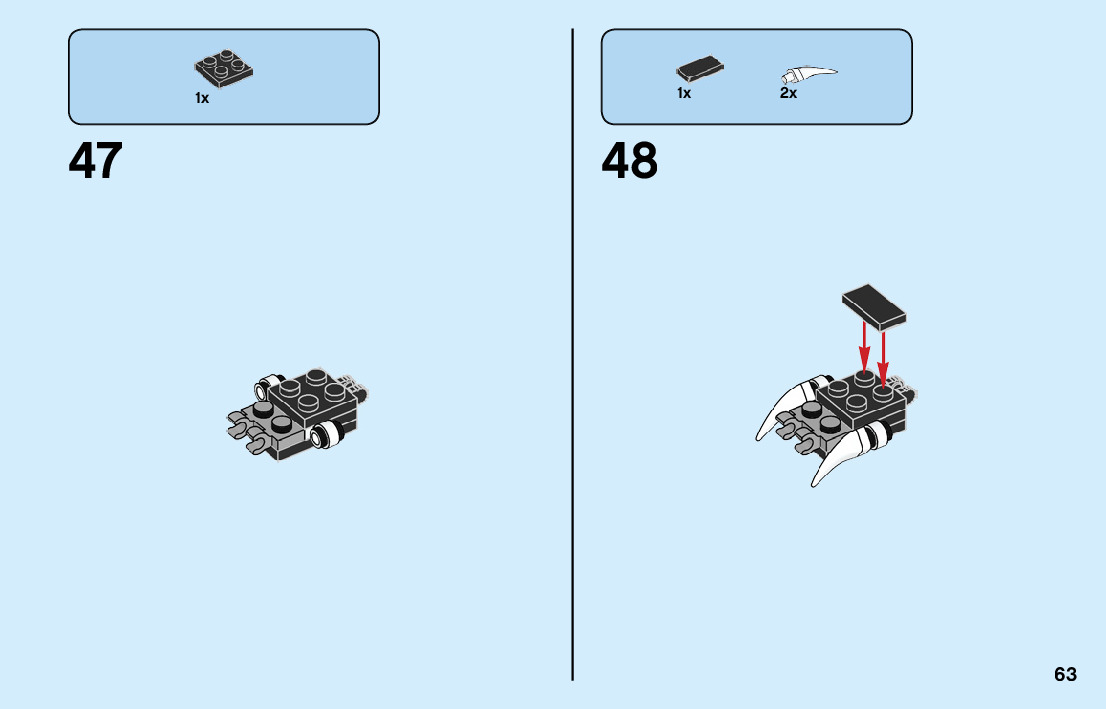 1x

47

1x 2x

48

63