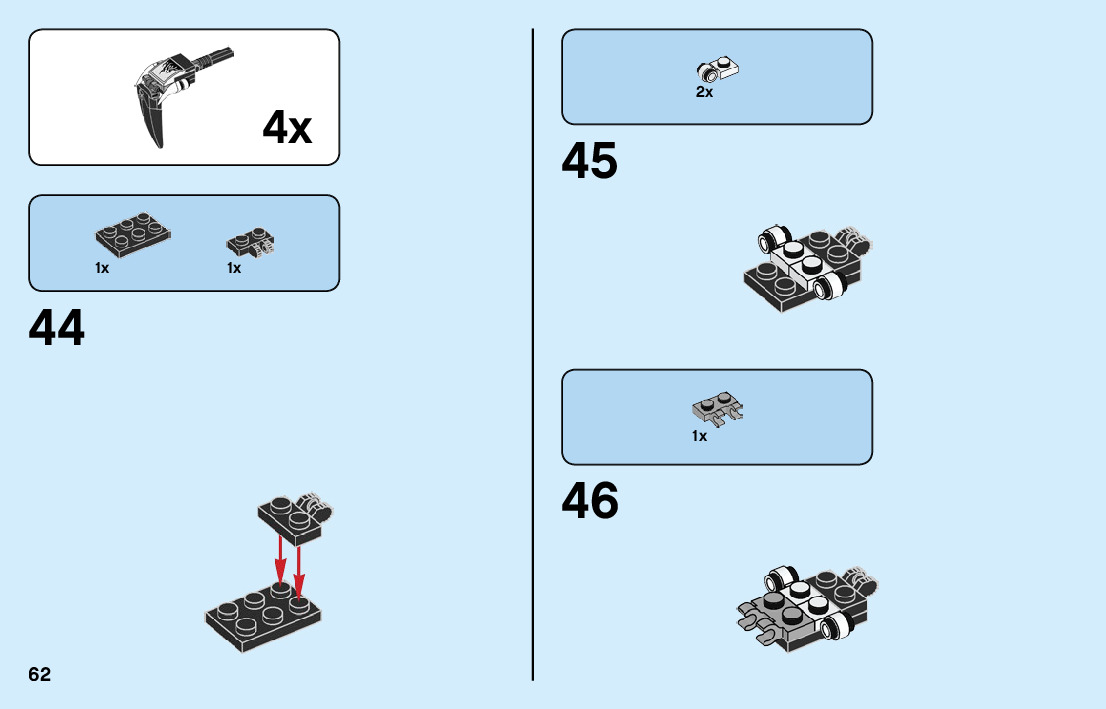 4x

1x 1x

44

62

2x

45

1x

46