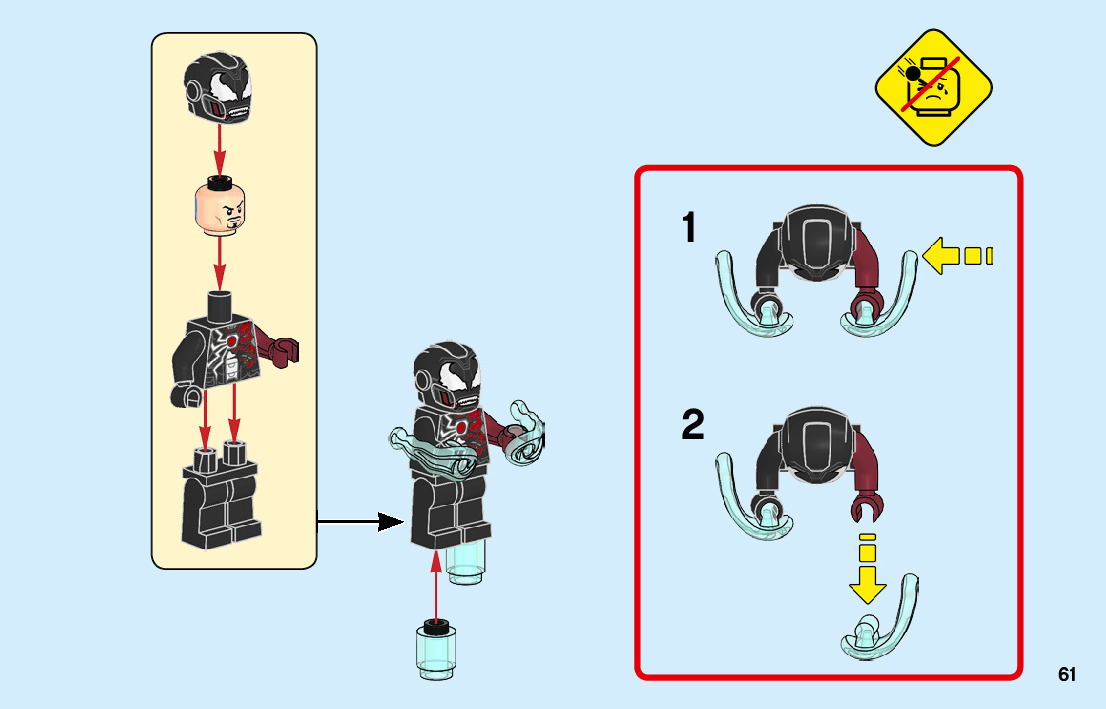 1

2

61